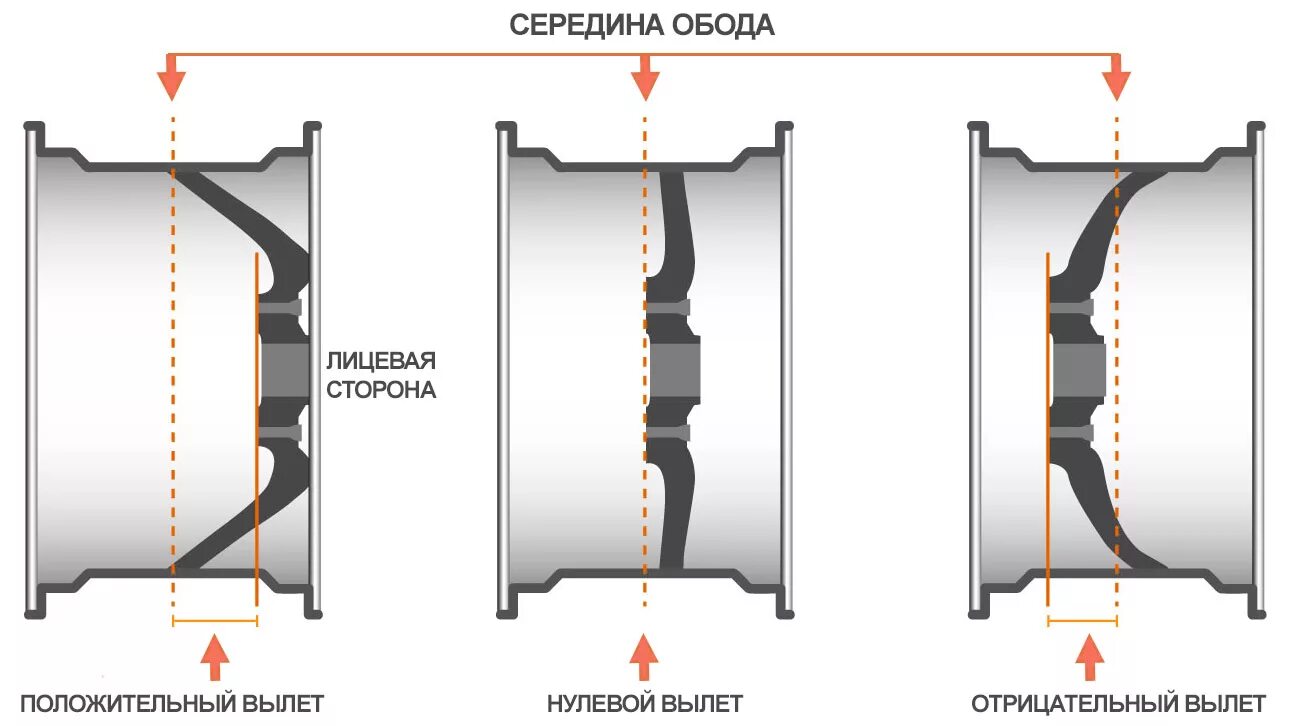 СЕРЕДИНА ОБОДА

ЛИЦЕВАЯ СТОРОНА

ПОЛОЖИТЕЛЬНЫЙ ВЫЛЕТ

НУЛЕВОЙ ВЫЛЕТ

ОТРИЦАТЕЛЬНЫЙ ВЫЛЕТ