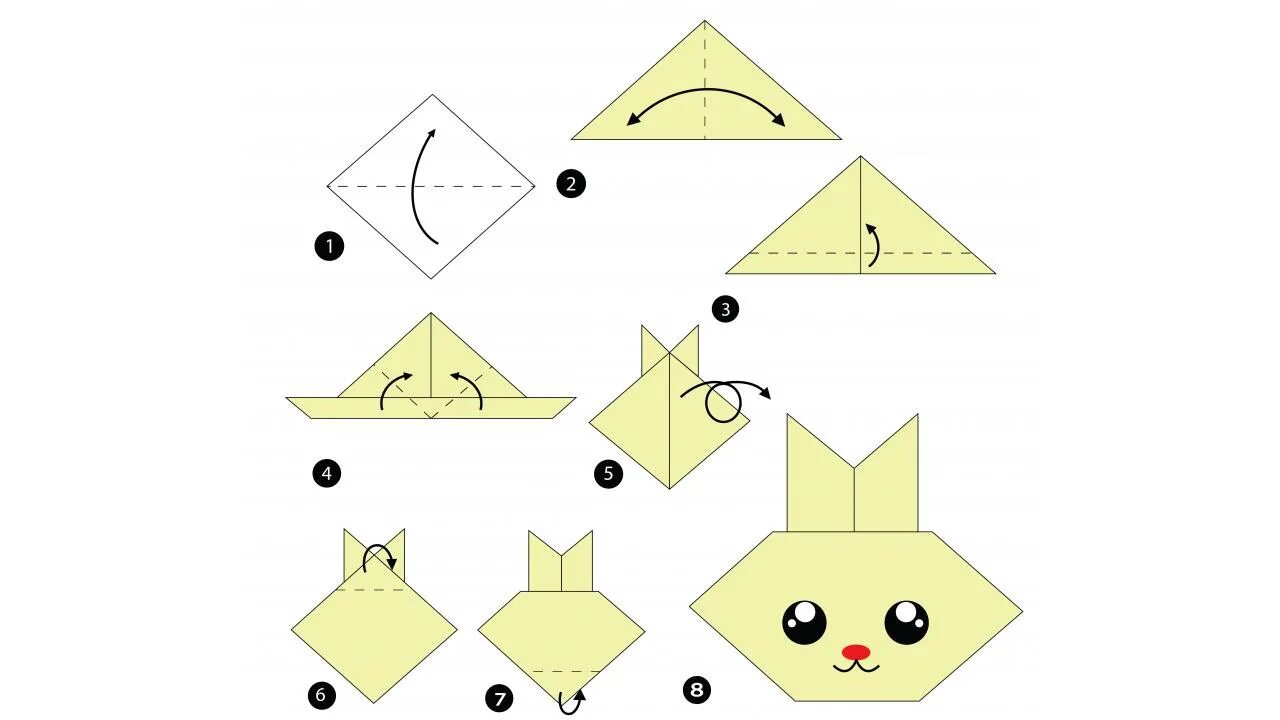 1

2

3

4

5

6

7

8