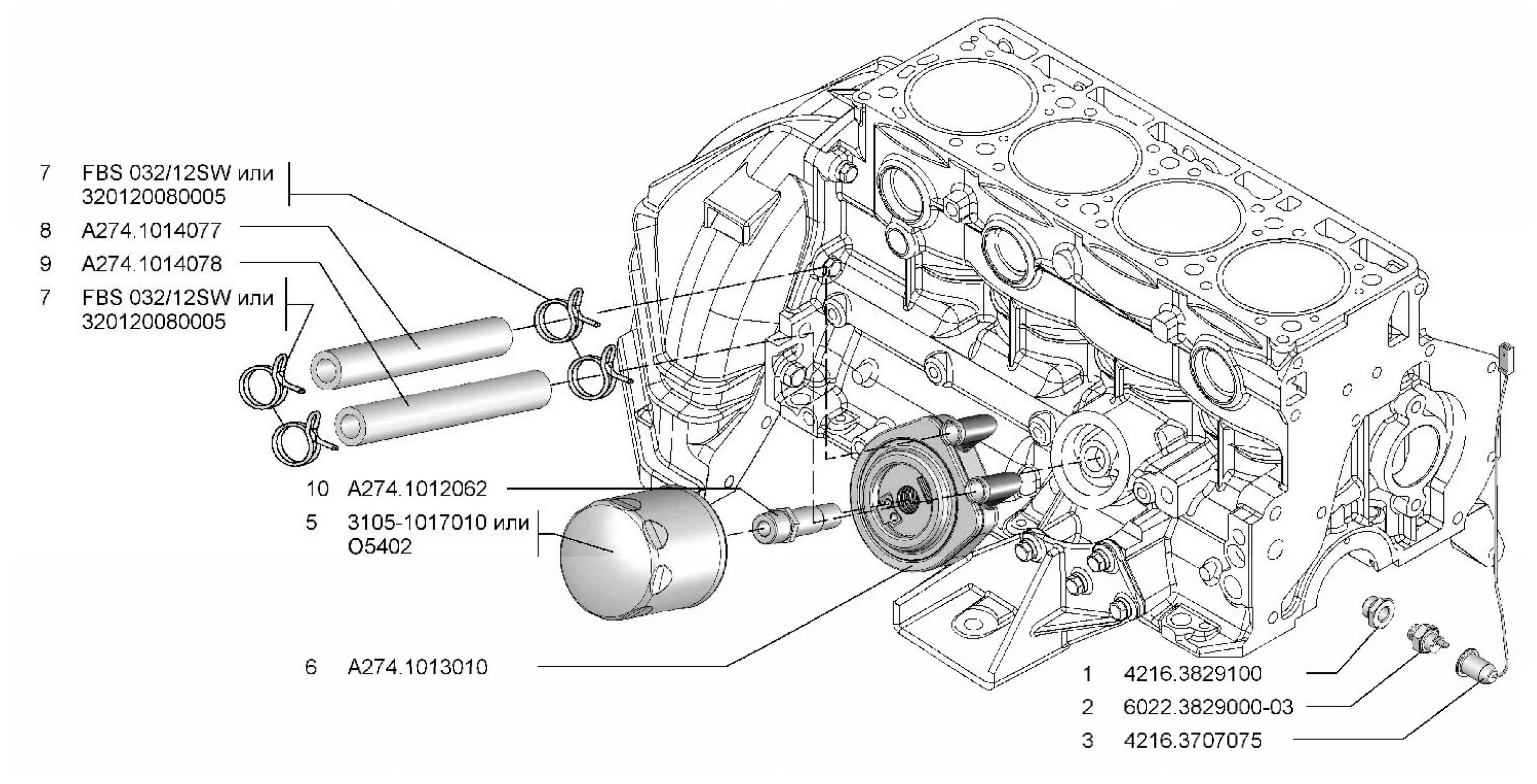 7 FBS 032/12SW или 320120080005

8 A274.1014077

9 A274.1014078

7 FBS 032/12SW или 320120080005

10 A274.1012062

5 3105-1017010 или O5402

6 A274.1013010

1 4216.3829100

2 6022.3829000-03

3 4216.3707075