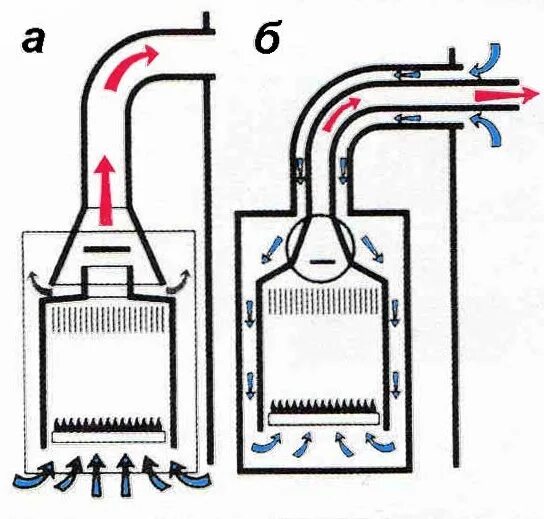 а

б