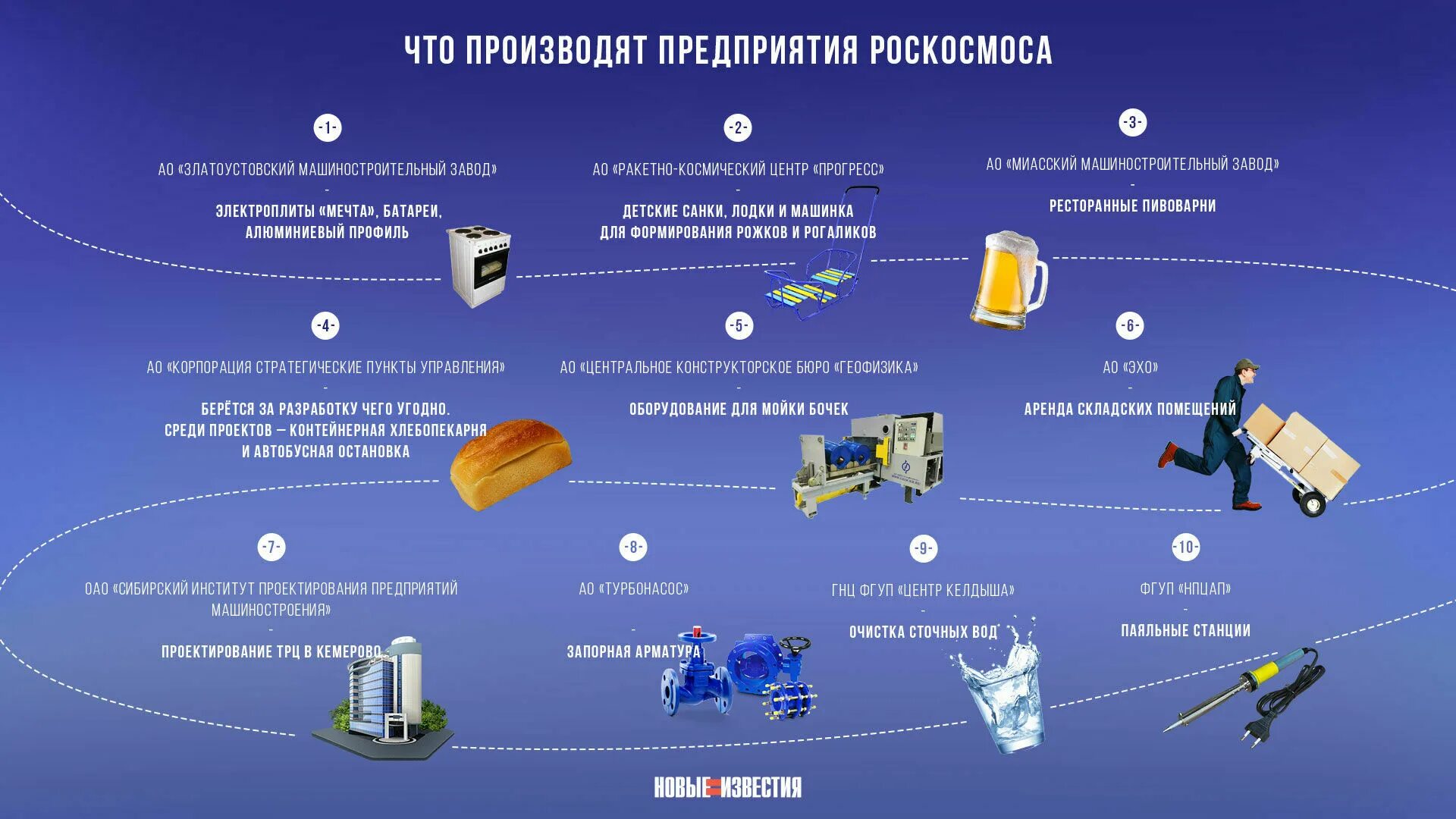 ЧТО ПРОИЗВОДЯТ ПРЕДПРИЯТИЯ РОСКОСМОСА

-1-

АО «ЗЛАТОУСТОВСКИЙ МАШИНОСТРОИТЕЛЬНЫЙ ЗАВОД»
-
ЭЛЕКТРОПЛИТЫ «МЕЧТА», БАТАРЕИ, АЛЮМИНИЕВЫЙ ПРОФИЛЬ

-2-

АО «РАКЕТНО-КОСМИЧЕСКИЙ ЦЕНТР «ПРОГРЕСС»
-
ДЕТСКИЕ САНКИ, ЛОДКИ И МАШИНКА ДЛЯ ФОРМИРОВАНИЯ РОЖКОВ И РОГАЛИКОВ

-3-

АО «МИАССКИЙ МАШИНОСТРОИТЕЛЬНЫЙ ЗАВОД»
-
РЕСТОРАННЫЕ ПИВОВАРНИ

-4-

АО «КОРПОРАЦИЯ СТРАТЕГИЧЕСКИЕ ПУНКТЫ УПРАВЛЕНИЯ»
-
БЕРЁТСЯ ЗА РАЗРАБОТКУ ЧЕГО УГОДНО. СРЕДИ ПРОЕКТОВ — КОНТЕЙНЕРНАЯ ХЛЕБОПЕКАРНЯ И АВТОБУСНАЯ ОСТАНОВКА

-5-

АО «ЦЕНТРАЛЬНОЕ КОНСТРУКТОРСКОЕ БЮРО «ГЕОФИЗИКА»
-
ОБОРУДОВАНИЕ ДЛЯ МОЙКИ БОЧЕК

-6-

АО «ЭХО»
-
АРЕНДА СКЛАДСКИХ ПОМЕЩЕНИЙ

-7-

ОАО «СИБИРСКИЙ ИНСТИТУТ ПРОЕКТИРОВАНИЯ ПРЕДПРИЯТИЙ МАШИНОСТРОЕНИЯ»
-
ПРОЕКТИРОВАНИЕ ТРЦ В КЕМЕРОВО

-8-

АО «ТУРБОНАСОС»
-
ЗАПОРНАЯ АРМАТУРА

-9-

ГНЦ ФГУП «ЦЕНТР КЕЛДЫША»
-
ОЧИСТКА СТОЧНЫХ ВОД

-10-

ФГУП «НПЦАП»
-
ПАЯЛЬНЫЕ СТАНЦИИ

НОВЫЕ ИЗВЕСТИЯ