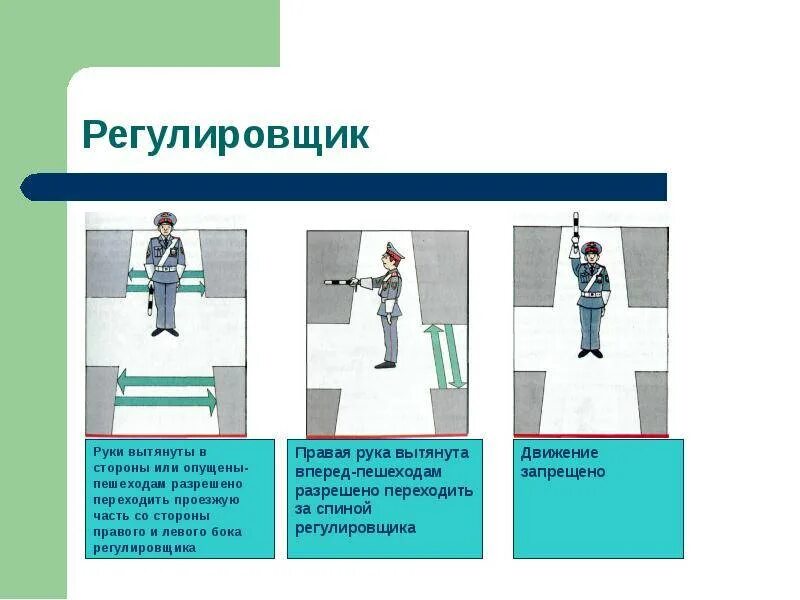 Регулировщик

Руки вытянуты в стороны или опущены-пешеходам разрешено переходить проезжую часть со стороны правого и левого бока регулировщика

Правая рука вытянута вперед-пешеходам разрешено переходить за спиной регулировщика

Движение запрещено