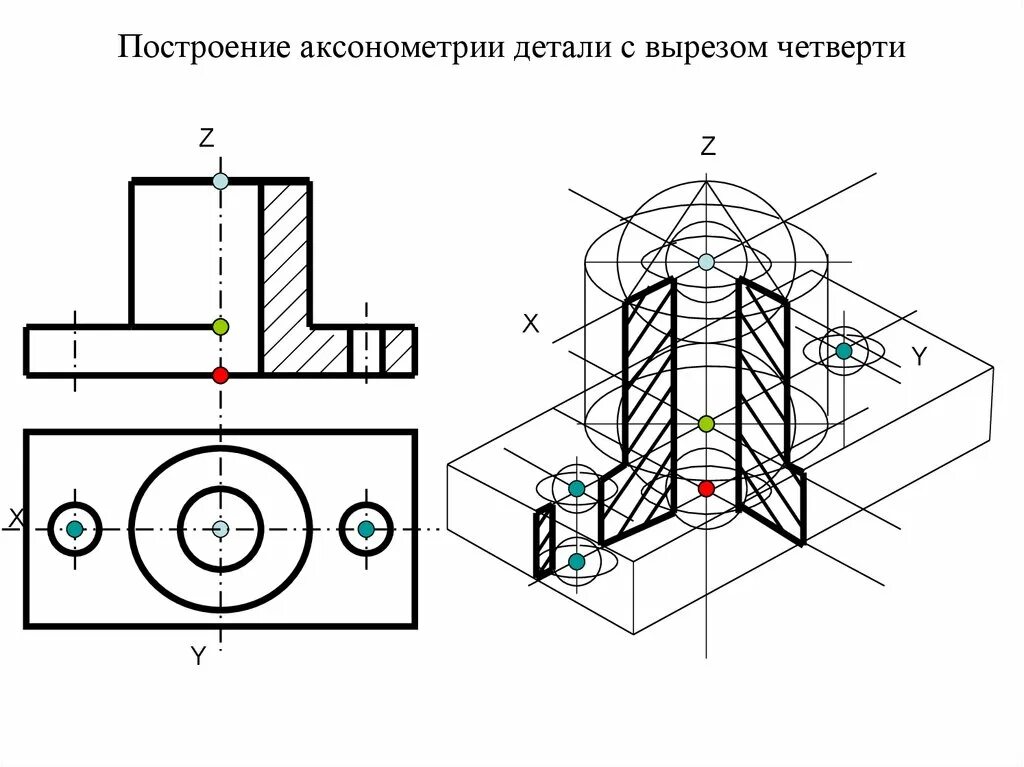 Построение аксонометрии детали с вырезом четверти

Z

X

Y

Z

X

Y