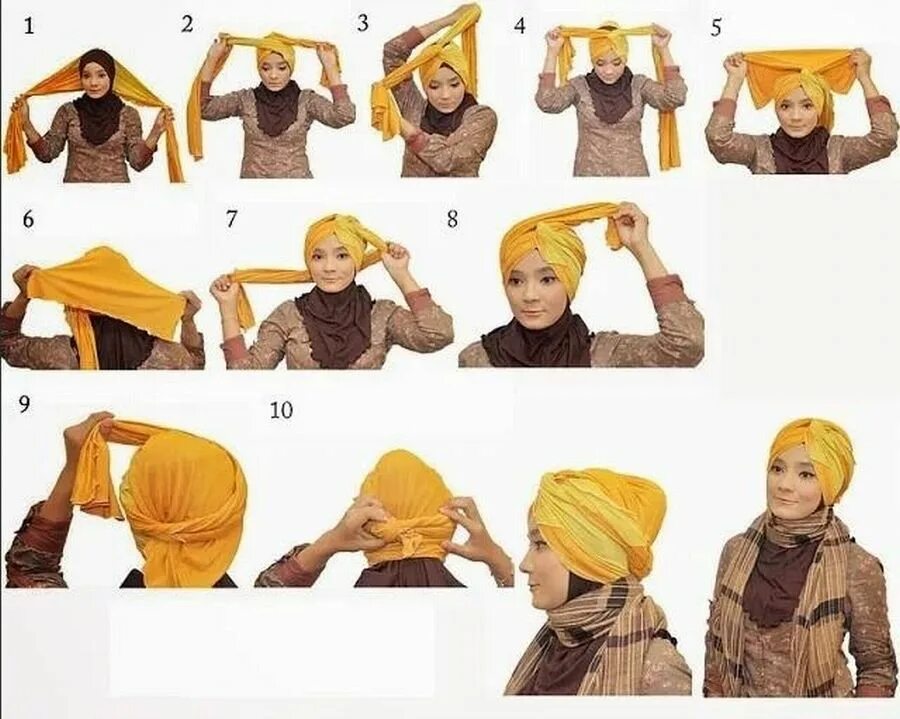 1
2
3
4
5
6
7
8
9
10