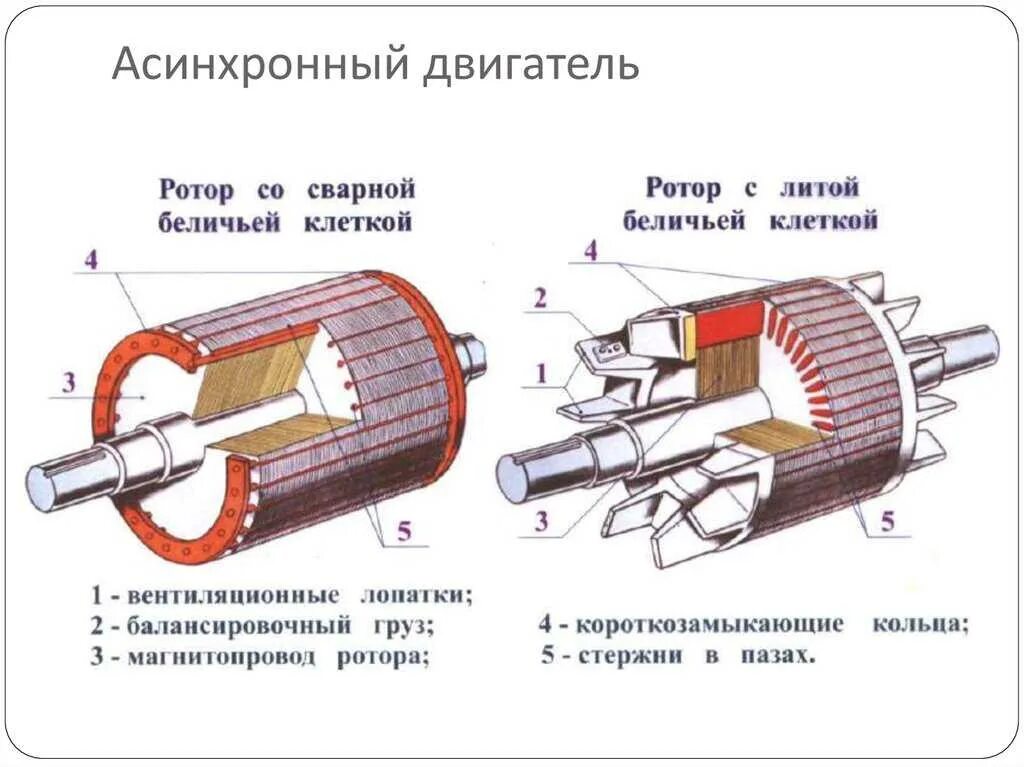 Асинхронный двигатель

Ротор со сварной беличьей клеткой

4

3

5

Ротор с литой беличьей клеткой

4

2

1

3

5

1 - вентиляционные лопатки;
2 - балансировочный груз;
3 - магнитопровод ротора;

4 - короткозамыкающие кольца;
5 - стержни в пазах.