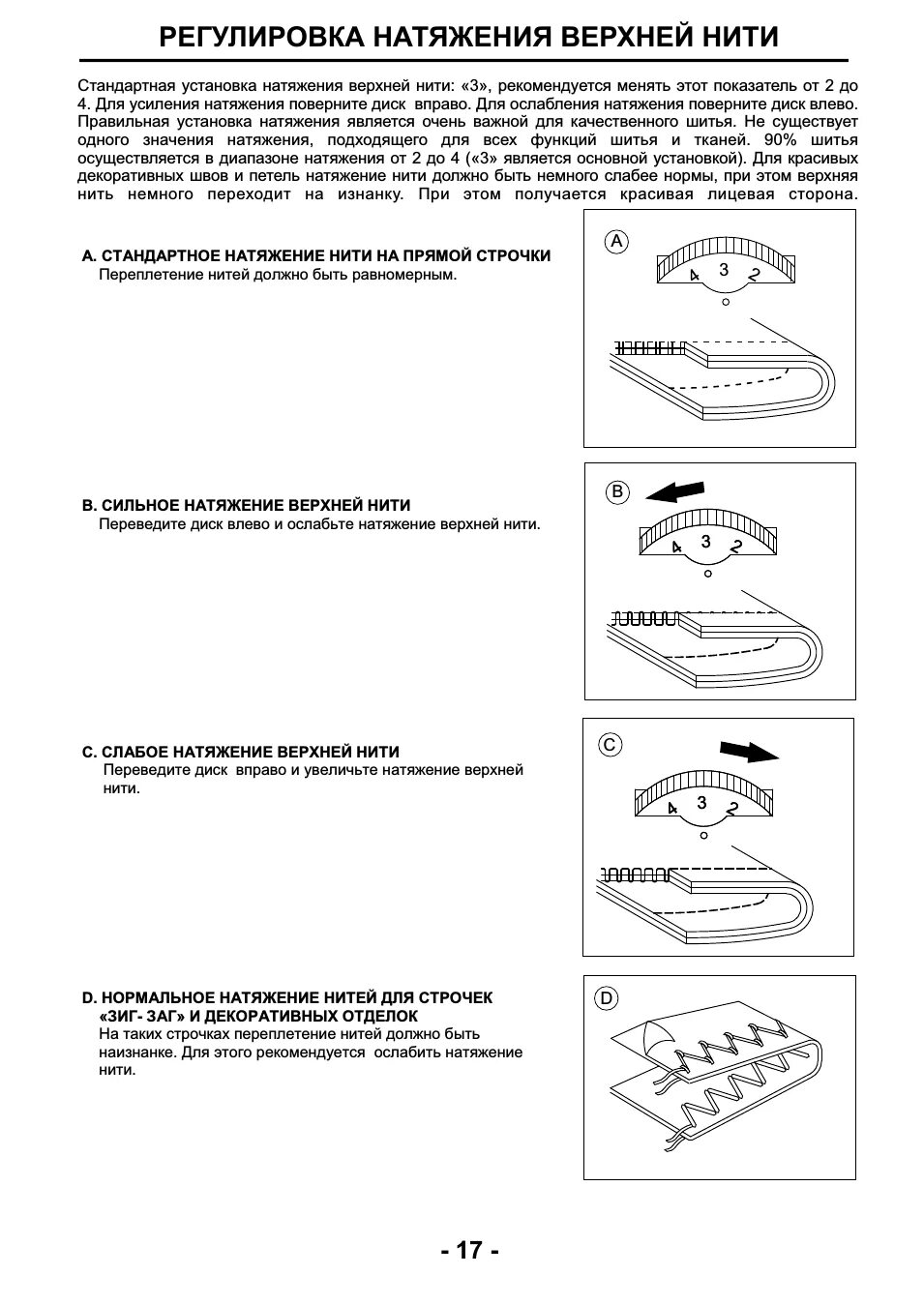 РЕГУЛИРОВКА НАТЯЖЕНИЯ ВЕРХНЕЙ НИТИ

Стандартная установка натяжения верхней нити: «3», рекомендуется менять этот показатель от 2 до 4. Для усиления натяжения поверните диск вправо. Для ослабления натяжения поверните диск влево. Правильная установка натяжения является очень важной для качественного шитья. Не существует одного значения натяжения, подходящего для всех функций шитья и тканей. 90% шитья осуществляется в диапазоне натяжения от 2 до 4 («3» является основной установкой). Для красивых декоративных швов и петель натяжение нити должно быть немного слабее нормы, при этом верхняя нить немного переходит на изнанку. При этом получается красивая лицевая сторона.

A. СТАНДАРТНОЕ НАТЯЖЕНИЕ НИТИ НА ПРЯМОЙ СТРОЧКИ
Переплетение нитей должно быть равномерным.

A
4 3 2

B. СИЛЬНОЕ НАТЯЖЕНИЕ ВЕРХНЕЙ НИТИ
Переведите диск влево и ослабьте натяжение верхней нити.

B
4 3 2

C. СЛАБОЕ НАТЯЖЕНИЕ ВЕРХНЕЙ НИТИ
Переведите диск вправо и увеличьте натяжение верхней нити.

C
4 3 2

D. НОРМАЛЬНОЕ НАТЯЖЕНИЕ НИТЕЙ ДЛЯ СТРОЧЕК «ЗИГ- ЗАГ» И ДЕКОРАТИВНЫХ ОТДЕЛОК
На таких строчках переплетение нитей должно быть наизнанке. Для этого рекомендуется ослабить натяжение нити.

D

- 17 -