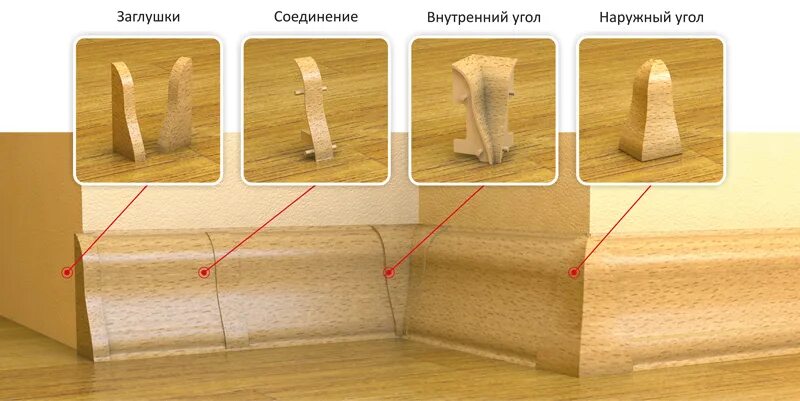 Заглушки

Соединение

Внутренний угол

Наружный угол