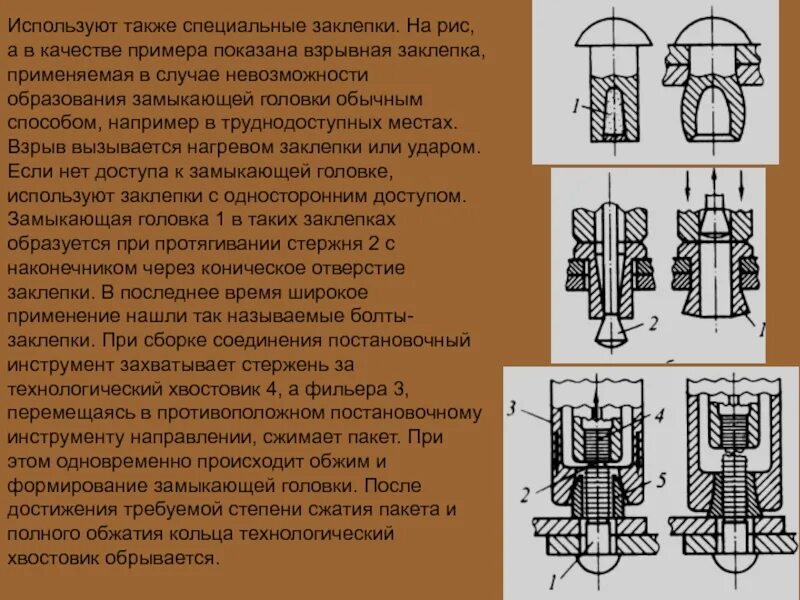 Используют также специальные заклепки. На рис, а в качестве примера показана взрывная заклепка, применяемая в случае невозможности образования замыкающей головки обычным способом, например в труднодоступных местах. Взрыв вызывается нагревом заклепки или ударом. Если нет доступа к замыкающей головке, используют заклепки с односторонним доступом. Замыкающая головка 1 в таких заклепках образуется при протягивании стержня 2 с наконечником через коническое отверстие заклепки. В последнее время широкое применение нашли так называемые болты-заклепки. При сборке соединения постановочный инструмент захватывает стержень за технологический хвостовик 4, а фильера 3, перемещаясь в противоположном постановочному инструменту направлении, сжимает пакет. При этом одновременно происходит обжим и формирование замыкающей головки. После достижения требуемой степени сжатия пакета и полного обжатия кольца технологический хвостовик обрывается.

1

2

1

3

4

2

5

1