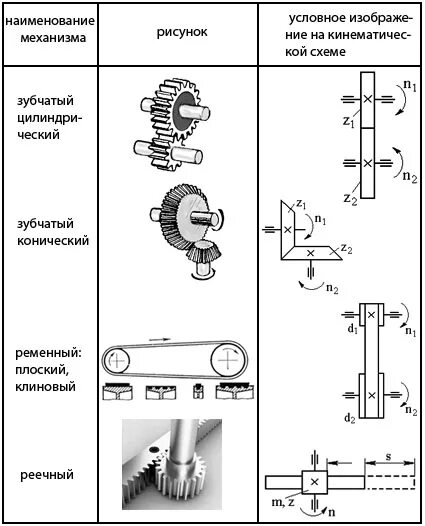 | наименование механизма | рисунок | условное изображение на кинематической схеме |
|---|---|---|
| зубчатый цилиндрический | | $n_1$ $z_1$ $n_2$ $z_2$ |
| зубчатый конический | | $z_1$ $n_1$ $z_2$ $n_2$ |
| ременный: плоский, клиновый | | $d_1$ $n_1$ $d_2$ $n_2$ |
| реечный | | s m, z n |