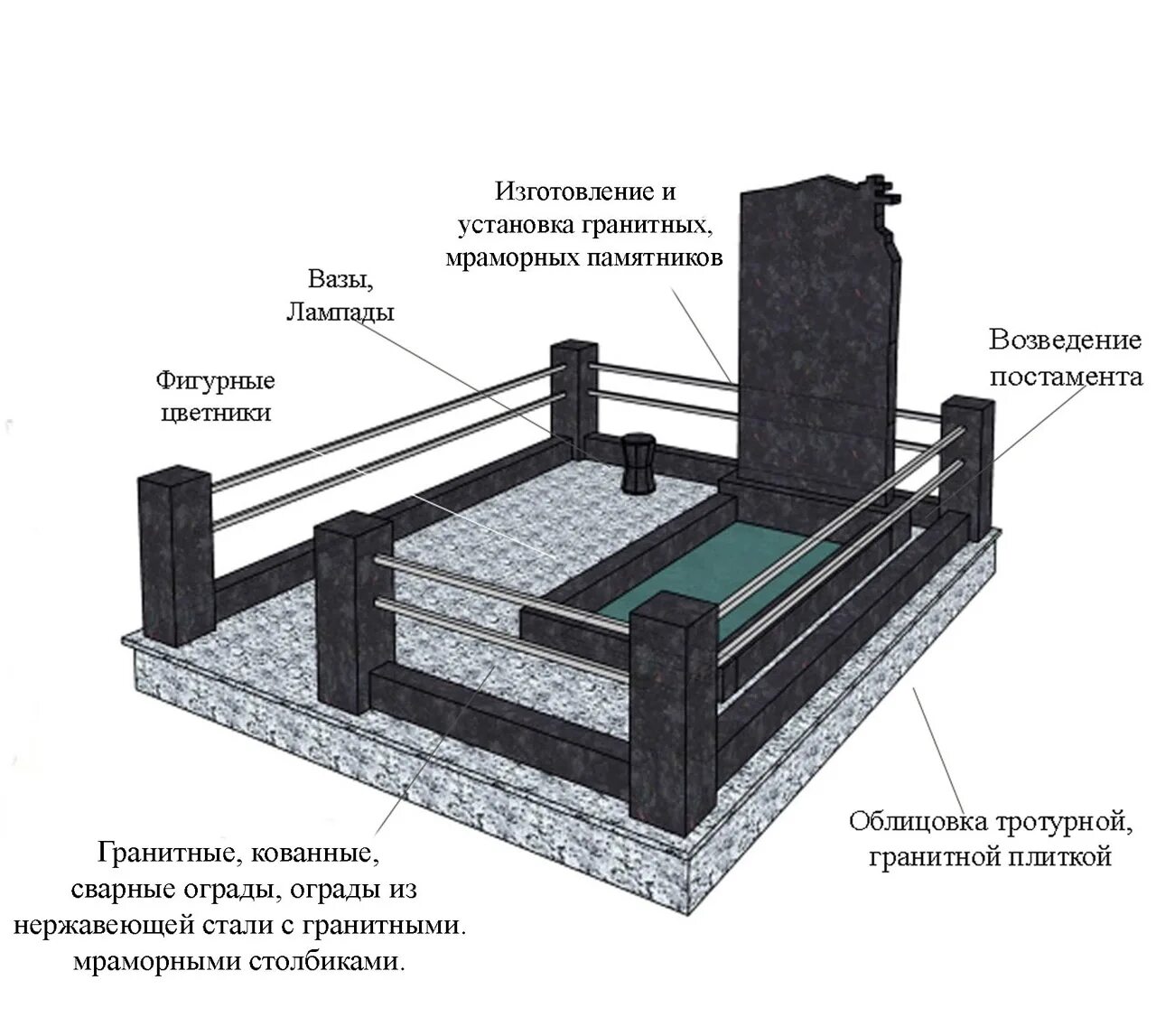 Изготовление и установка гранитных, мраморных памятников

Вазы, Лампады

Фигурные цветники

Возведение постамента

Облицовка тротурной, гранитной плиткой

Гранитные, кованные, сварные ограды, ограды из нержавеющей стали с гранитными. мраморными столбиками.