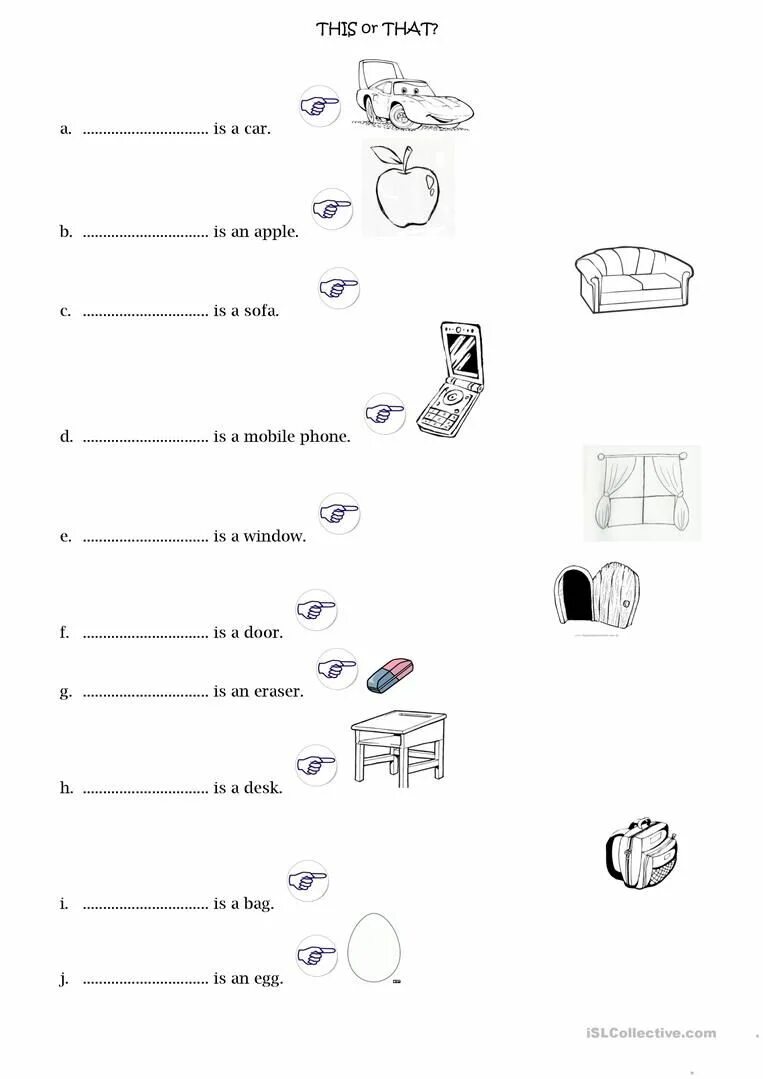 THIS or THAT?

a. ............................... is a car.

b. ............................... is an apple.

c. ............................... is a sofa.

d. ............................... is a mobile phone.

e. ............................... is a window.

f. ............................... is a door.

g. ............................... is an eraser.

h. ............................... is a desk.

i. ............................... is a bag.

j. ............................... is an egg.

iSLCollective.com