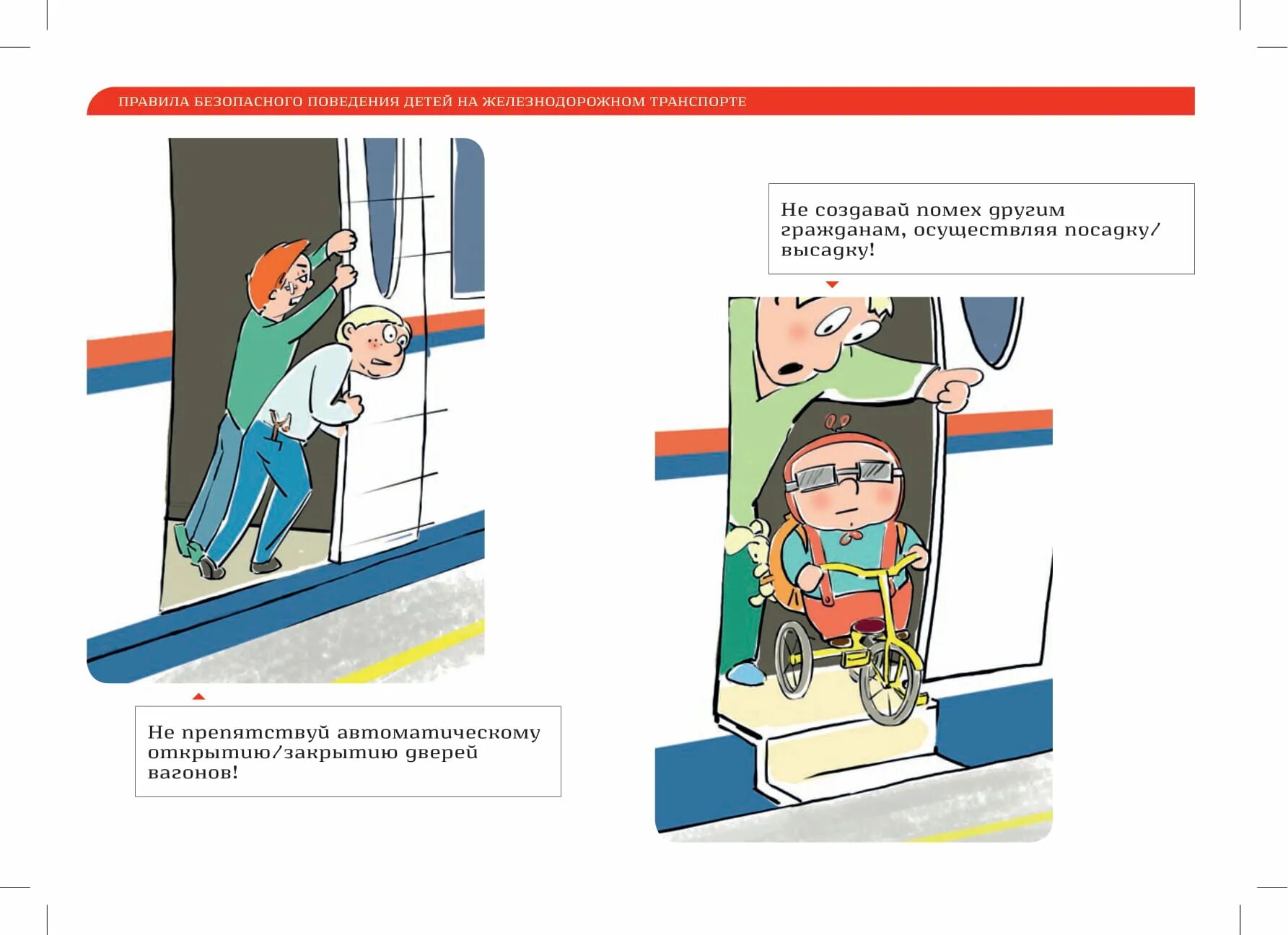 ПРАВИЛА БЕЗОПАСНОГО ПОВЕДЕНИЯ ДЕТЕЙ НА ЖЕЛЕЗНОДОРОЖНОМ ТРАНСПОРТЕ

Не препятствуй автоматическому открытию/закрытию дверей вагонов!

Не создавай помех другим гражданам, осуществляя посадку/высадку!