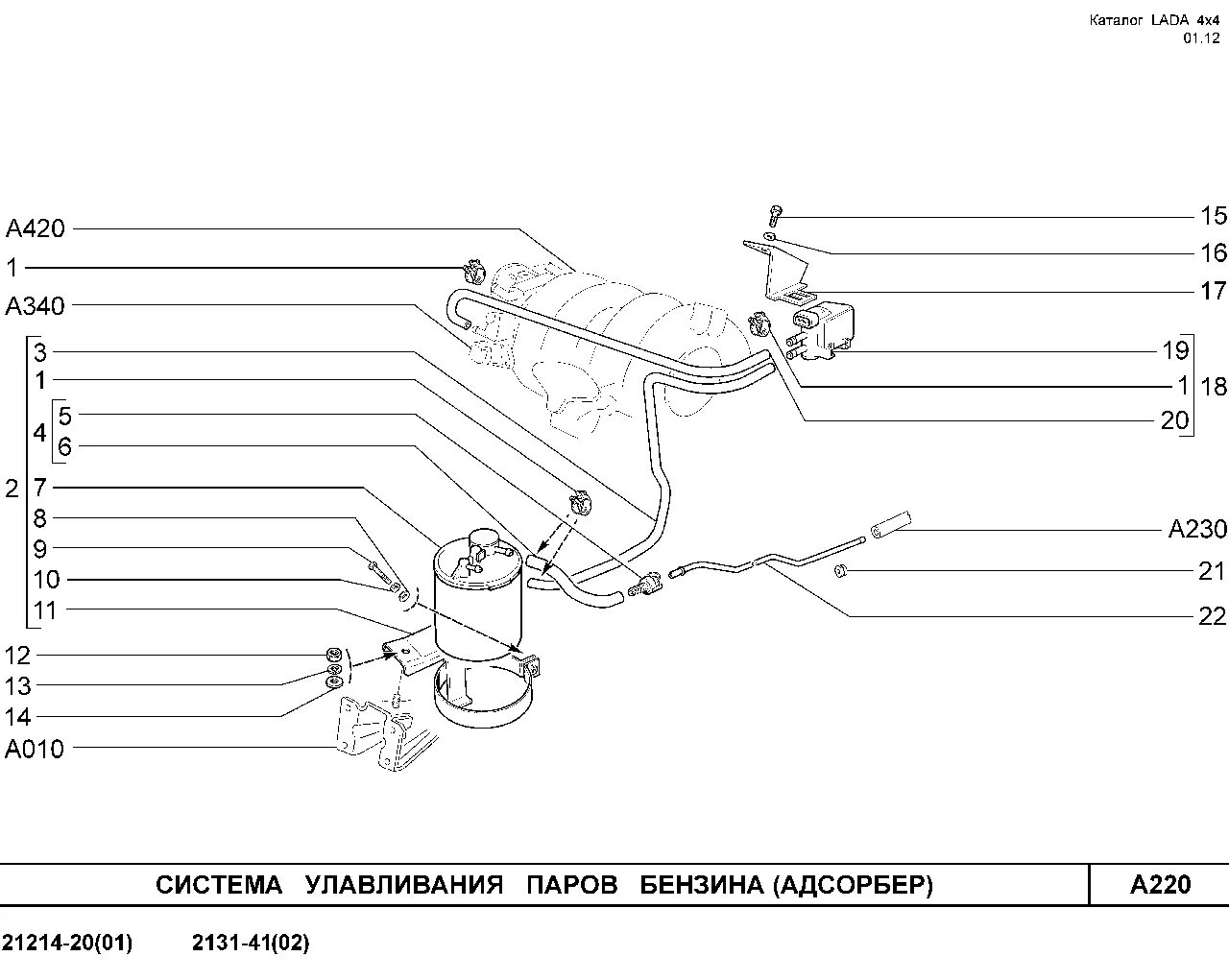 Каталог LADA 4x4
01.12

A420
1
A340
3
1
4
5
6
2
7
8
9
10
11
12
13
14
A010

15
16
17
19
1
18
20
A230
21
22

СИСТЕМА УЛАВЛИВАНИЯ ПАРОВ БЕНЗИНА (АДСОРБЕР)

A220

21214-20(01) 2131-41(02)