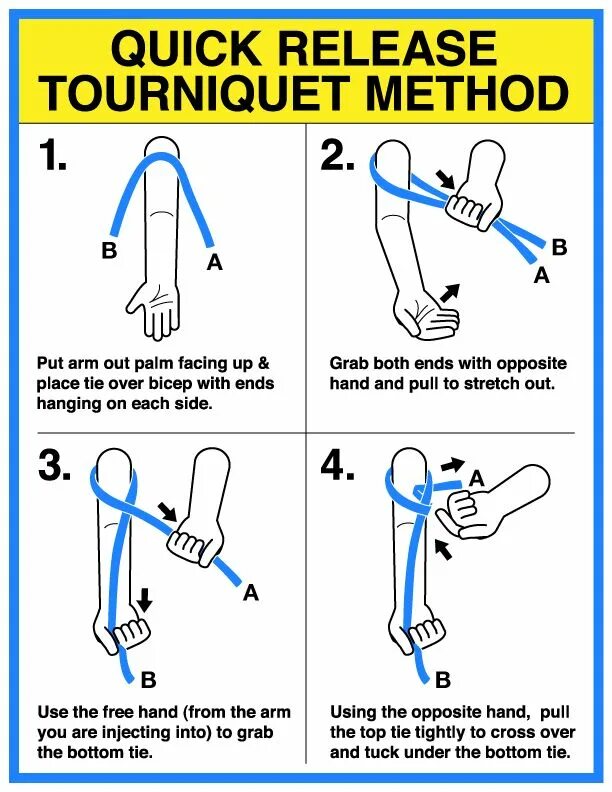 QUICK RELEASE TOURNIQUET METHOD

1.

B

A

Put arm out palm facing up & place tie over bicep with ends hanging on each side.

2.

B

A

Grab both ends with opposite hand and pull to stretch out.

3.

A

B

Use the free hand (from the arm you are injecting into) to grab the bottom tie.

4.

A

B

Using the opposite hand, pull the top tie tightly to cross over and tuck under the bottom tie.