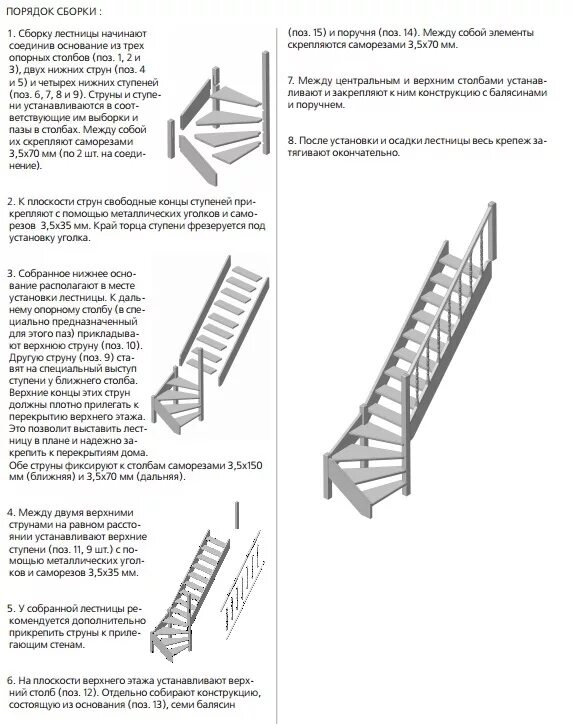 ПОРЯДОК СБОРКИ :

1. Сборку лестницы начинают соединив основание из трех опорных столбов (поз. 1, 2 и 3), двух нижних струн (поз. 4 и 5) и четырех нижних ступеней (поз. 6, 7, 8 и 9). Струны и ступени устанавливаются в соответствующие им выборки и пазы в столбах. Между собой их скрепляют саморезами 3,5х70 мм (по 2 шт. на соединение).

2. К плоскости струн свободные концы ступеней прикрепляют с помощью металлических уголков и саморезов 3,5х35 мм. Край торца ступени фрезеруется под установку уголка.

3. Собранное нижнее основание располагают в месте установки лестницы. К дальнему опорному столбу (в специально предназначенный для этого паз) прикладывают верхнюю струну (поз. 10). Другую струну (поз. 9) ставят на специальный выступ ступени у ближнего столба. Верхние концы этих струн должны плотно прилегать к перекрытию верхнего этажа. Это позволит выставить лестницу в плане и надежно закрепить к перекрытиям дома. Обе струны фиксируют к столбам саморезами 3,5х150 мм (ближняя) и 3,5х70 мм (дальняя).

4. Между двумя верхними струнами на равном расстоянии устанавливают верхние ступени (поз. 11, 9 шт.) с помощью металлических уголков и саморезов 3,5х35 мм.

5. У собранной лестницы рекомендуется дополнительно прикрепить струны к прилегающим стенам.

6. На плоскости верхнего этажа устанавливают верхний столб (поз. 12). Отдельно собирают конструкцию, состоящую из основания (поз. 13), семи балясин

(поз. 15) и поручня (поз. 14). Между собой элементы скрепляются саморезами 3,5х70 мм.

7. Между центральным и верхним столбами устанавливают и закрепляют к ним конструкцию с балясинами и поручнем.

8. После установки и осадки лестницы весь крепеж затягивают окончательно.