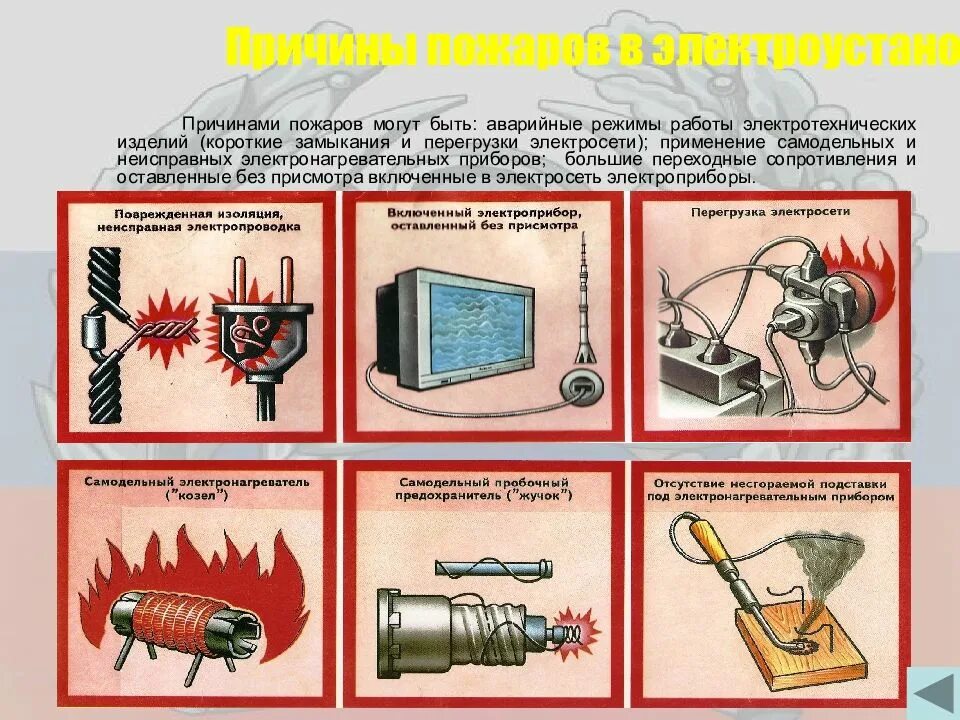 Причины пожаров в электроустано

Причинами пожаров могут быть: аварийные режимы работы электротехнических изделий (короткие замыкания и перегрузки электросети); применение самодельных и неисправных электронагревательных приборов; большие переходные сопротивления и оставленные без присмотра включенные в электросеть электроприборы.

Поврежденная изоляция, неисправная электропроводка

Включенный электроприбор, оставленный без присмотра

Перегрузка электросети

Самодельный электронагреватель ("козел")

Самодельный пробочный предохранитель ("жучок")

Отсутствие несгораемой подставки под электронагревательным прибором