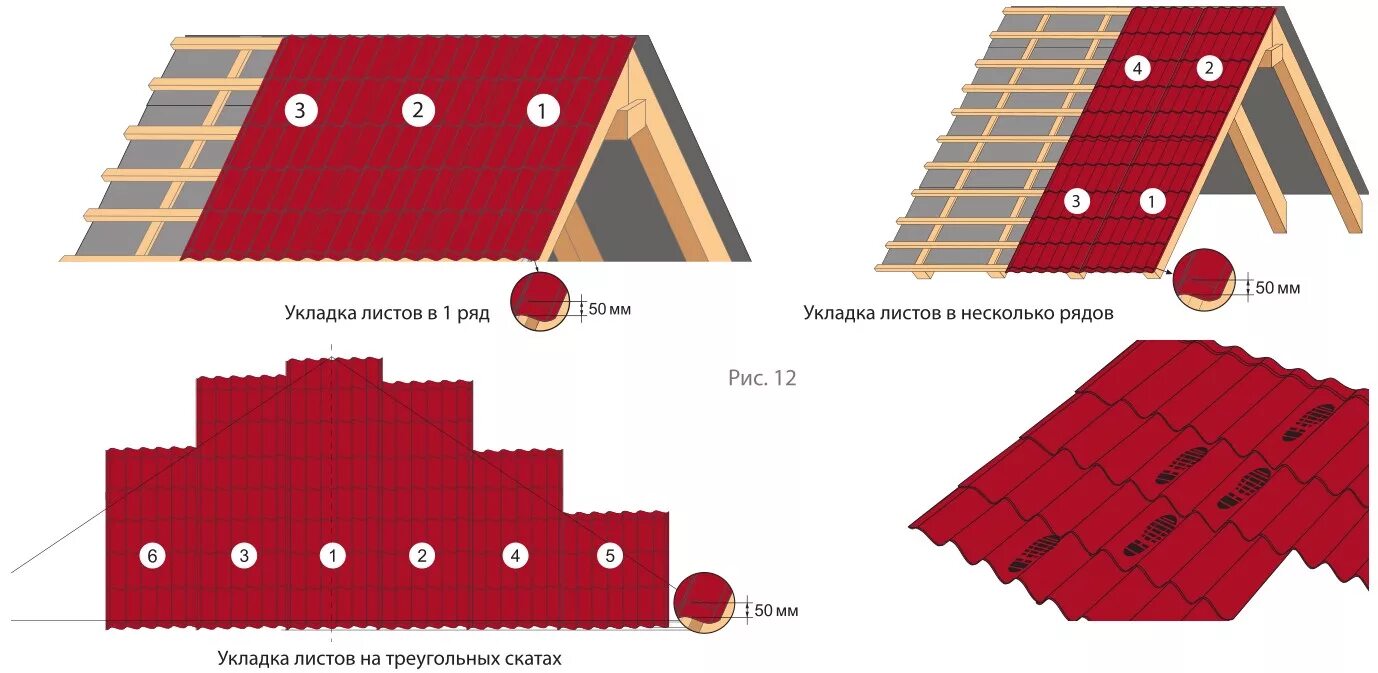 3 2 1

50 мм

Укладка листов в 1 ряд

4 2

3 1

50 мм

Укладка листов в несколько рядов

Рис. 12

6 3 1 2 4 5

50 мм

Укладка листов на треугольных скатах