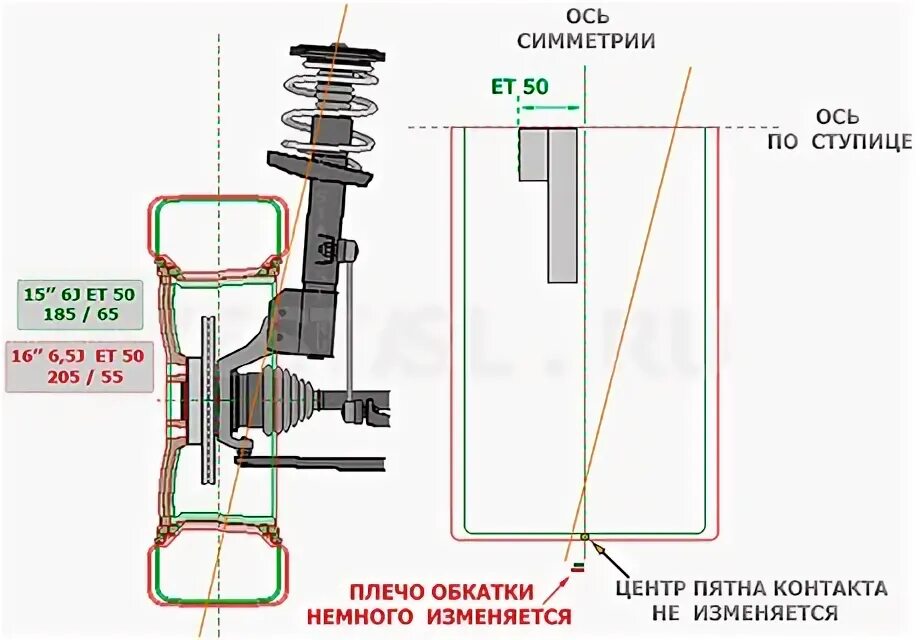 ОСЬ СИММЕТРИИ

ET 50

ОСЬ ПО СТУПИЦЕ

15" 6J ET 50
185 / 65

16" 6,5J ET 50
205 / 55

ПЛЕЧО ОБКАТКИ НЕМНОГО ИЗМЕНЯЕТСЯ

ЦЕНТР ПЯТНА КОНТАКТА НЕ ИЗМЕНЯЕТСЯ