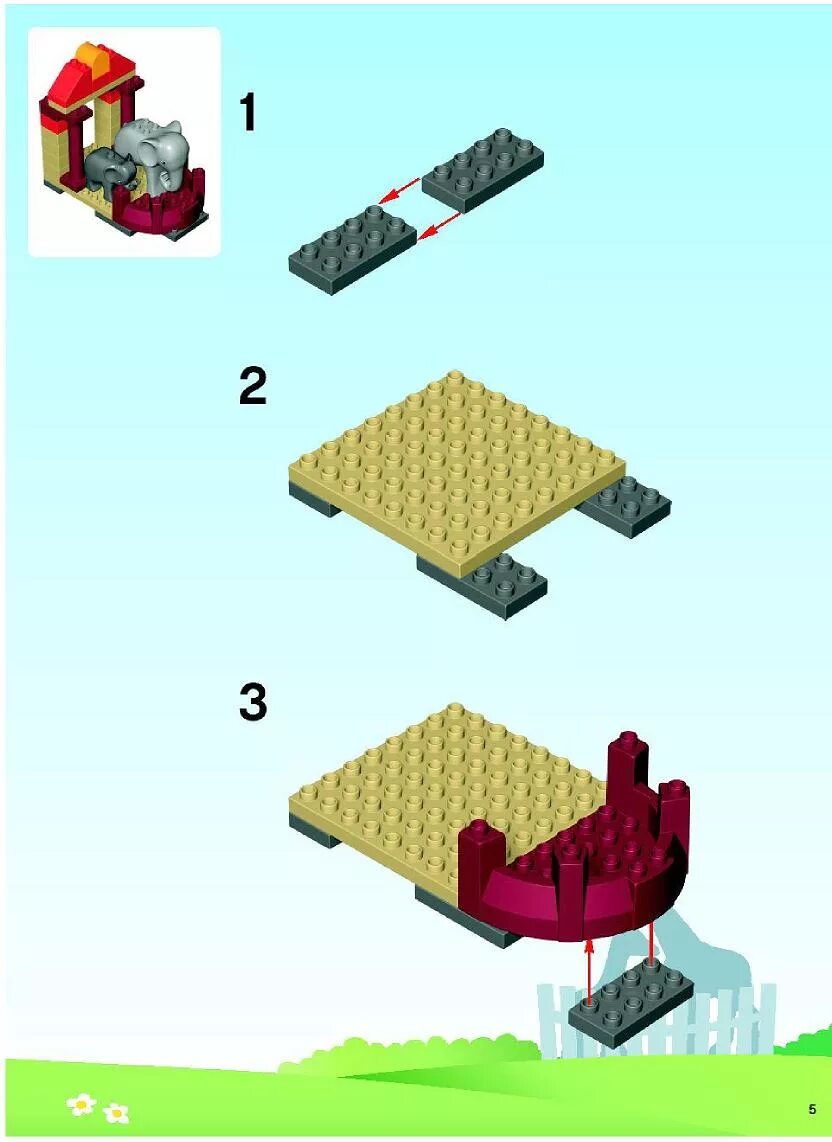 1

2

3

5