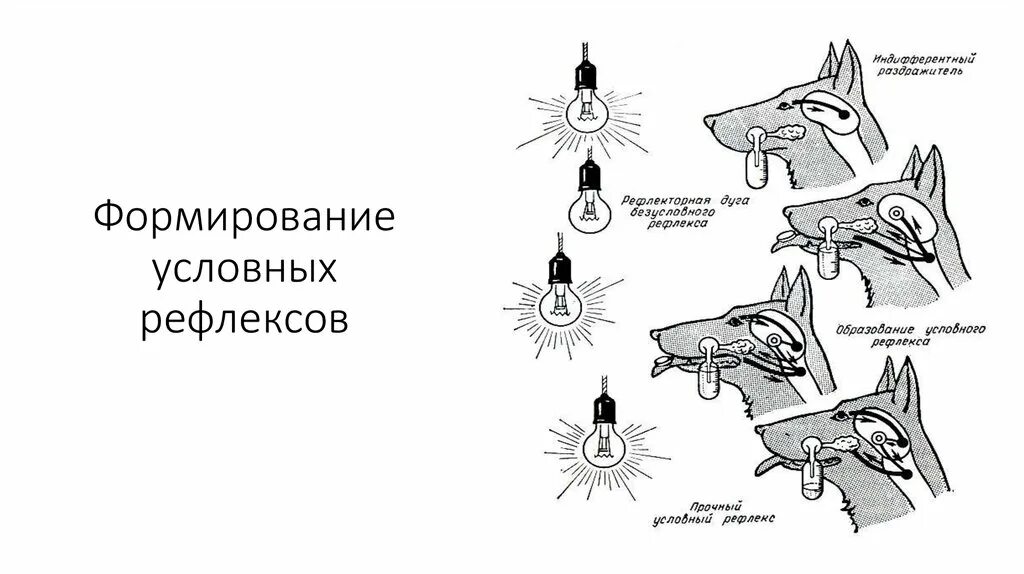 Формирование условных рефлексов

Индифферентный раздражитель

Рефлекторная дуга безусловного рефлекса

Образование условного рефлекса

Прочный условный рефлекс