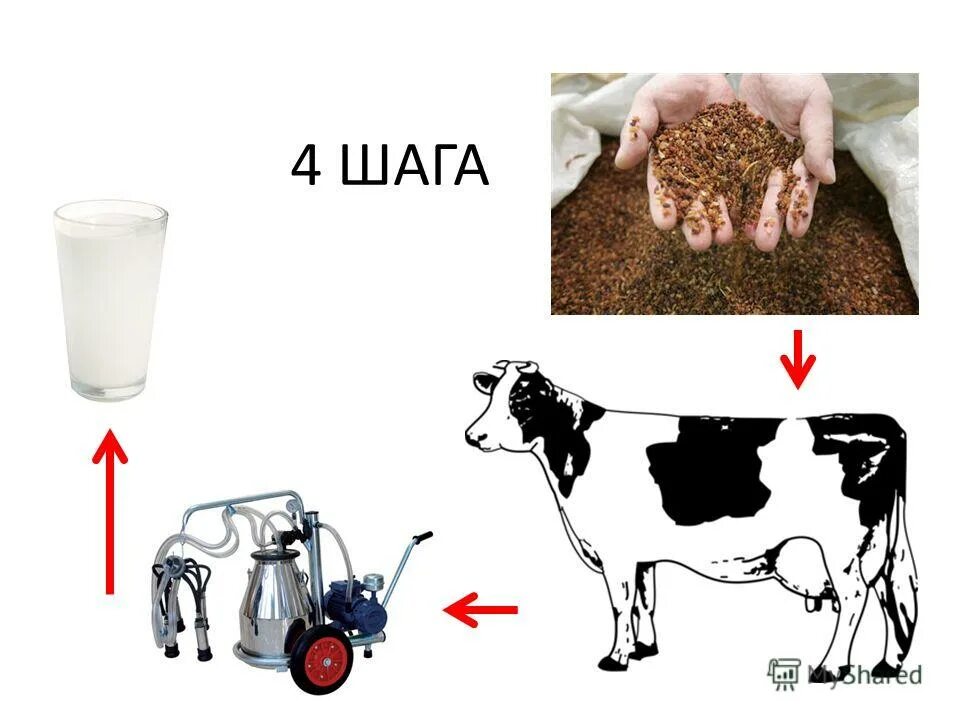 4 ШАГА

MyShared