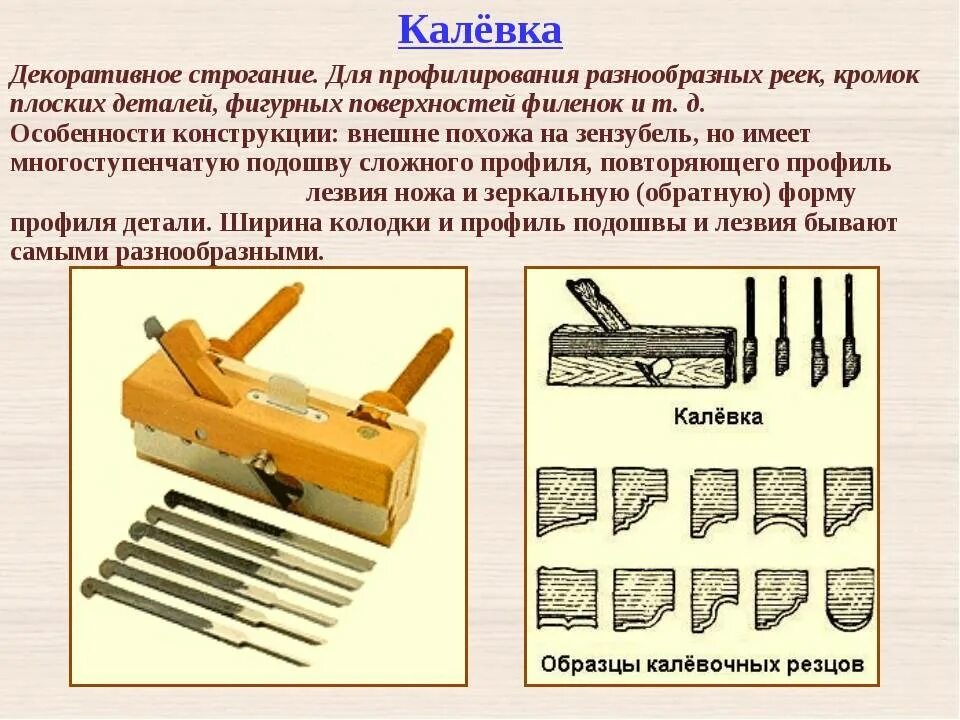 Калёвка

Декоративное строгание. Для профилирования разнообразных реек, кромок плоских деталей, фигурных поверхностей филенок и т. д.
Особенности конструкции: внешне похожа на зензубель, но имеет многоступенчатую подошву сложного профиля, повторяющего профиль лезвия ножа и зеркальную (обратную) форму профиля детали. Ширина колодки и профиль подошвы и лезвия бывают самыми разнообразными.

Калёвка

Образцы калёвочных резцов