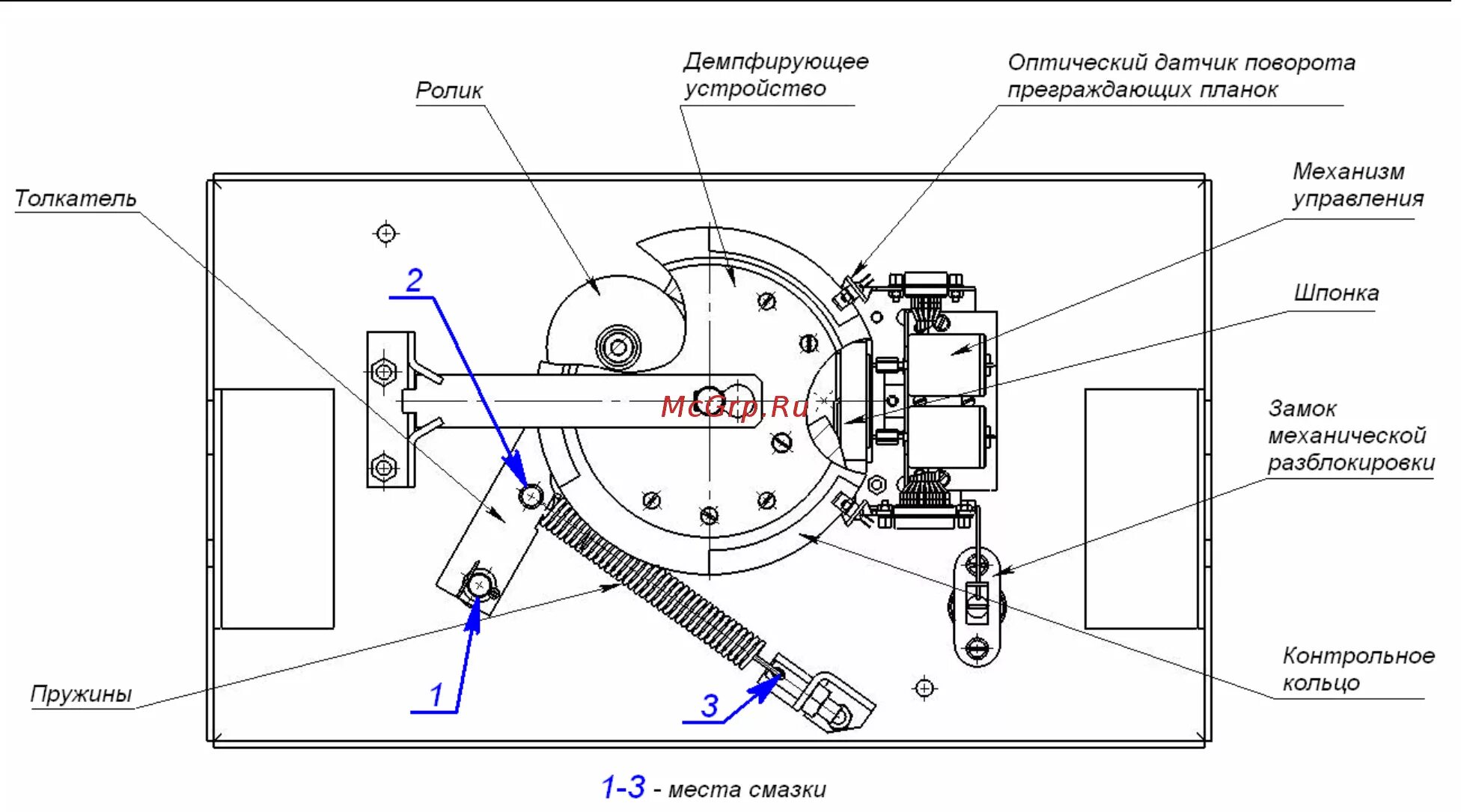 Ролик

Демпфирующее устройство

Оптический датчик поворота преграждающих планок

Толкатель

Механизм управления

Шпонка

2

McGrp.Ru

Замок механической разблокировки

Пружины

1

3

Контрольное кольцо

1-3 - места смазки