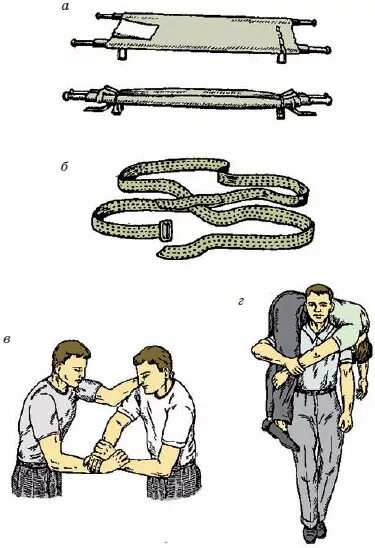 а

б

в

г