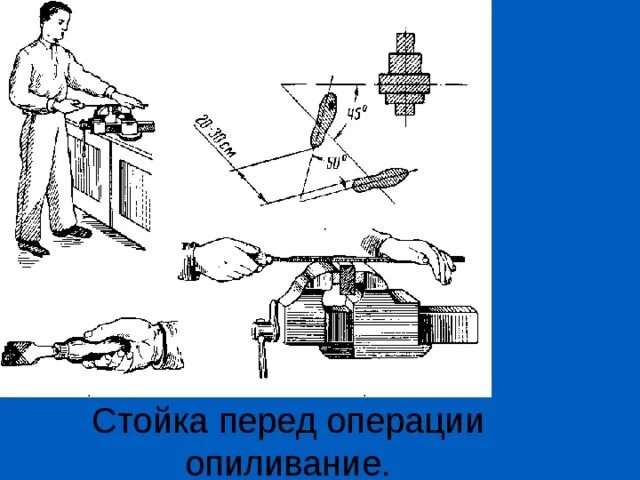 20-30см

45°

50°

Стойка перед операции опиливание.