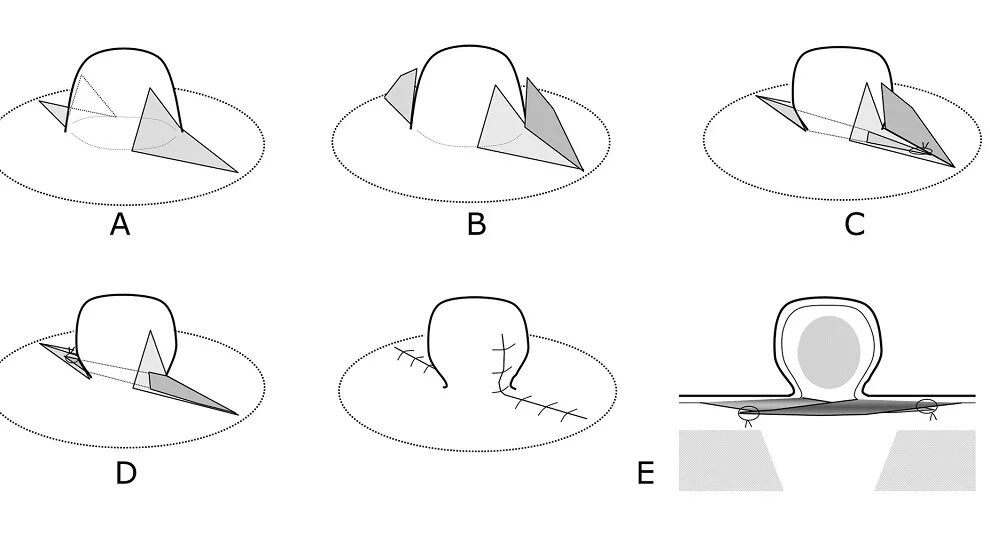 A B C

D E