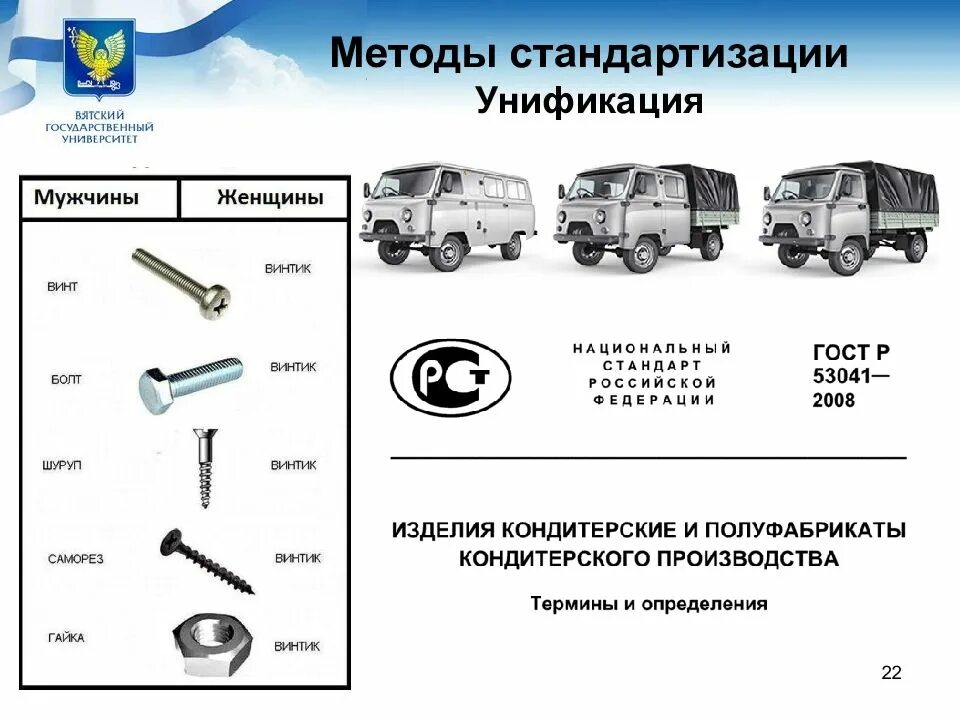 ВЯТСКИЙ ГОСУДАРСТВЕННЫЙ УНИВЕРСИТЕТ

Методы стандартизации
Унификация

| Мужчины | Женщины |
|---|---|
| ВИНТ | ВИНТИК |
| БОЛТ | ВИНТИК |
| ШУРУП | ВИНТИК |
| САМОРЕЗ | ВИНТИК |
| ГАЙКА | ВИНТИК |

РСТ

НАЦИОНАЛЬНЫЙ СТАНДАРТ РОССИЙСКОЙ ФЕДЕРАЦИИ

ГОСТ Р 53041— 2008

ИЗДЕЛИЯ КОНДИТЕРСКИЕ И ПОЛУФАБРИКАТЫ КОНДИТЕРСКОГО ПРОИЗВОДСТВА

Термины и определения

22