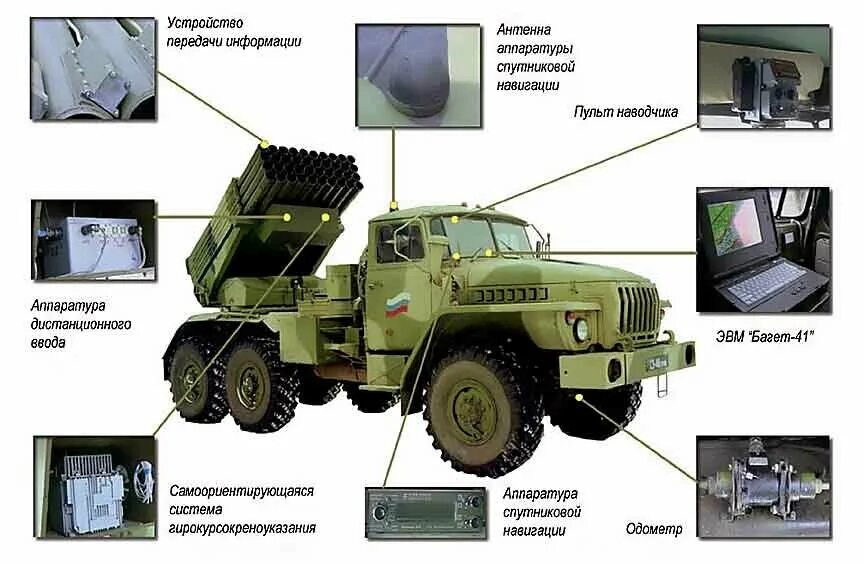 Устройство передачи информации

Антенна аппаратуры спутниковой навигации

Пульт наводчика

Аппаратура дистанционного ввода

ЭВМ "Багет-41"

Самоориентирующаяся система гирокурсокреноуказания

Аппаратура спутниковой навигации

Одометр