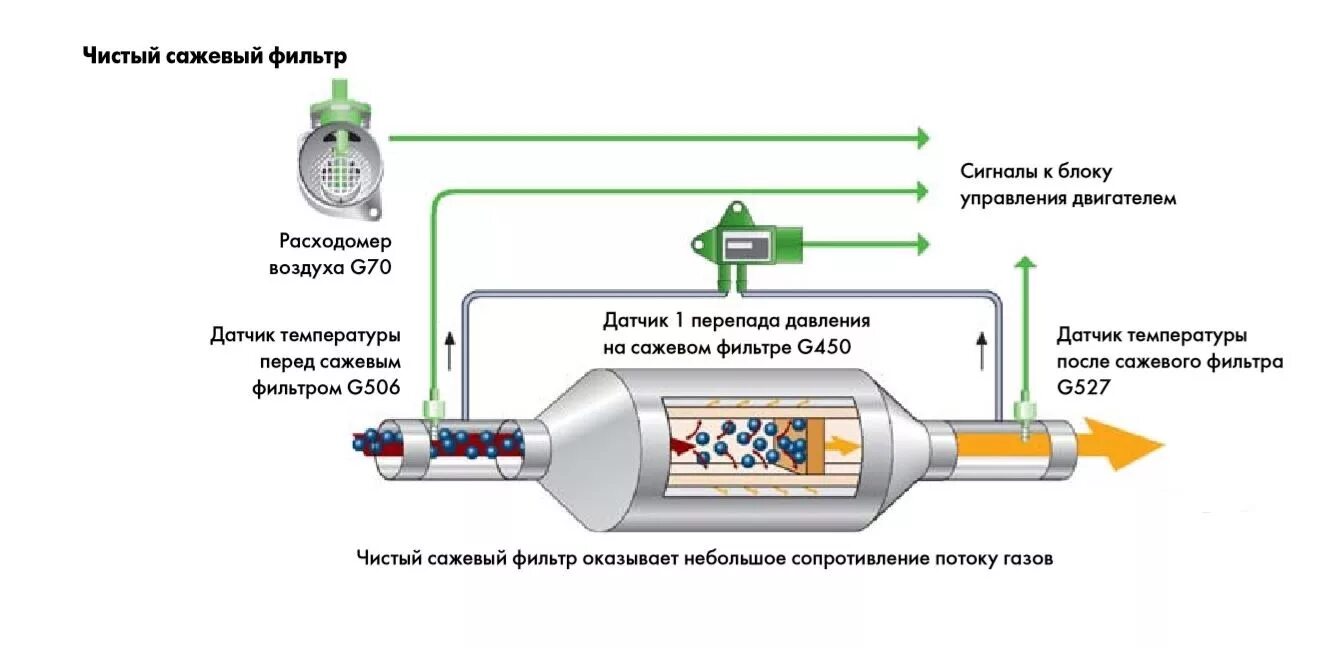 Чистый сажевый фильтр

Сигналы к блоку управления двигателем

Расходомер воздуха G70

Датчик температуры перед сажевым фильтром G506

Датчик 1 перепада давления на сажевом фильтре G450

Датчик температуры после сажевого фильтра G527

Чистый сажевый фильтр оказывает небольшое сопротивление потоку газов