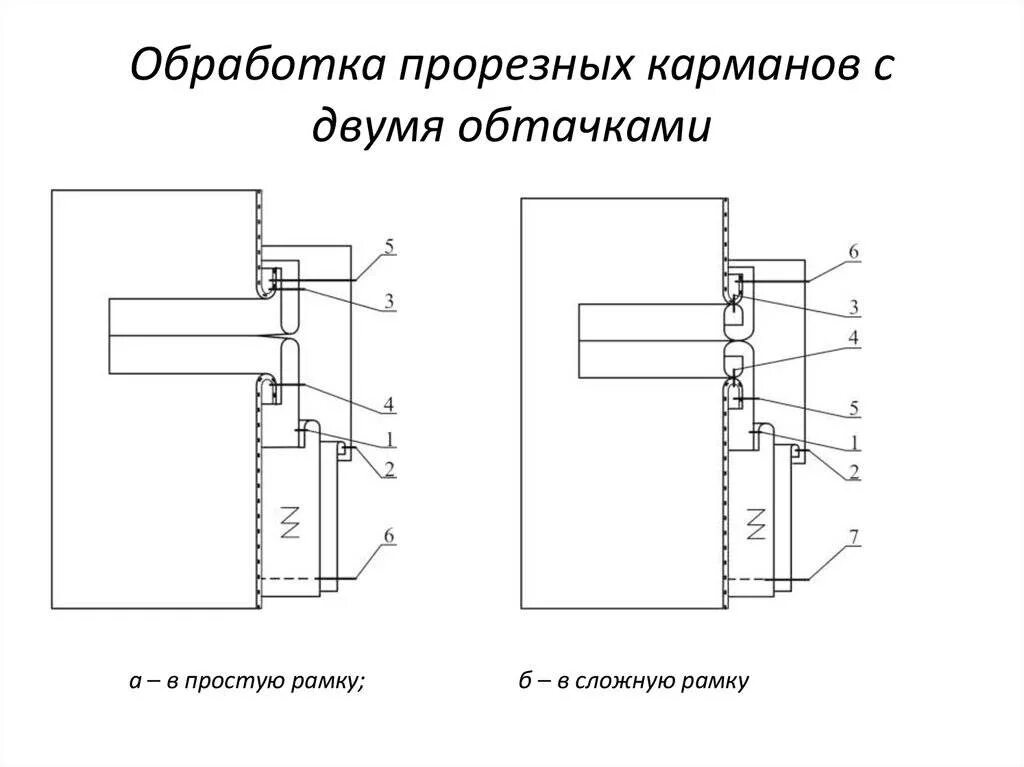 Обработка прорезных карманов с двумя обтачками

5
3
4
1
2
6

6
3
4
5
1
2
7

а – в простую рамку;

б – в сложную рамку