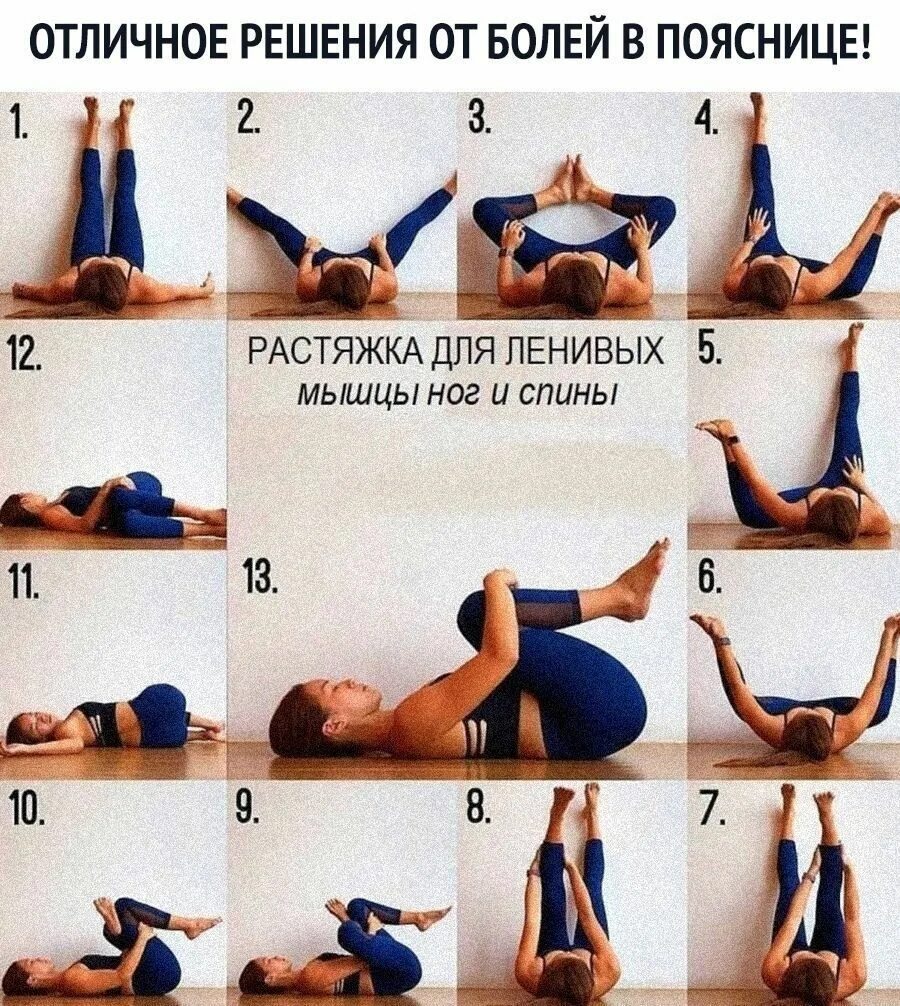 ОТЛИЧНОЕ РЕШЕНИЯ ОТ БОЛЕЙ В ПОЯСНИЦЕ!

1.

2.

3.

4.

12.

РАСТЯЖКА ДЛЯ ЛЕНИВЫХ
мышцы ног и спины

5.

11.

13.

6.

10.

9.

8.

7.