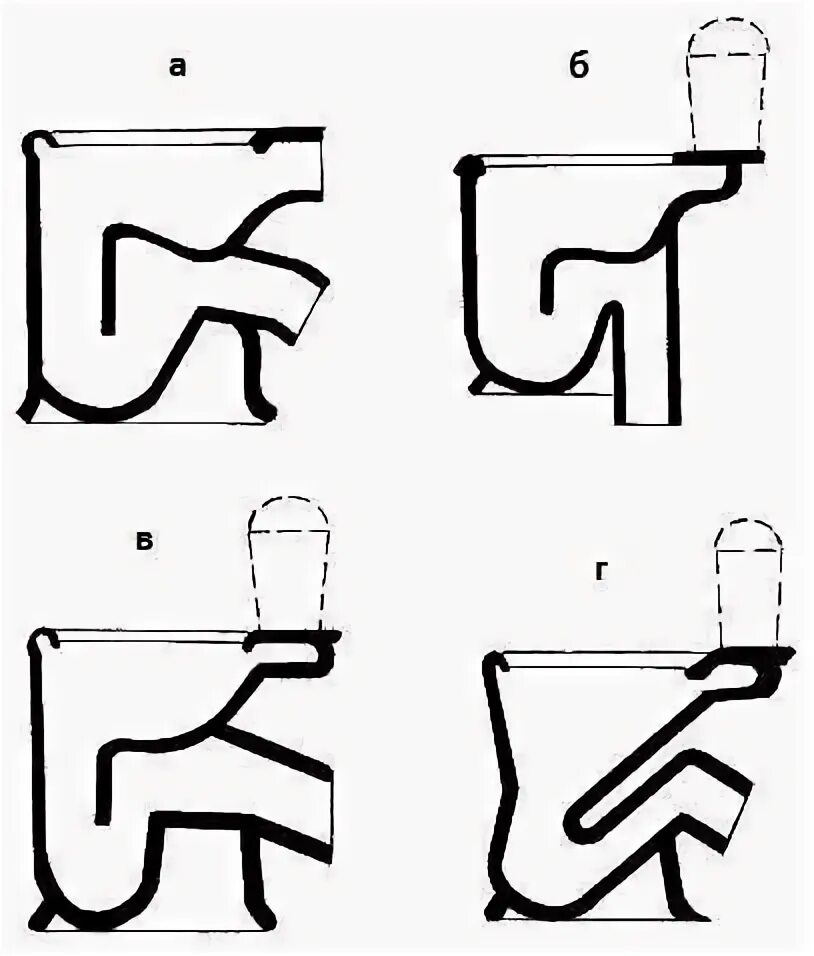 а
б
в
г