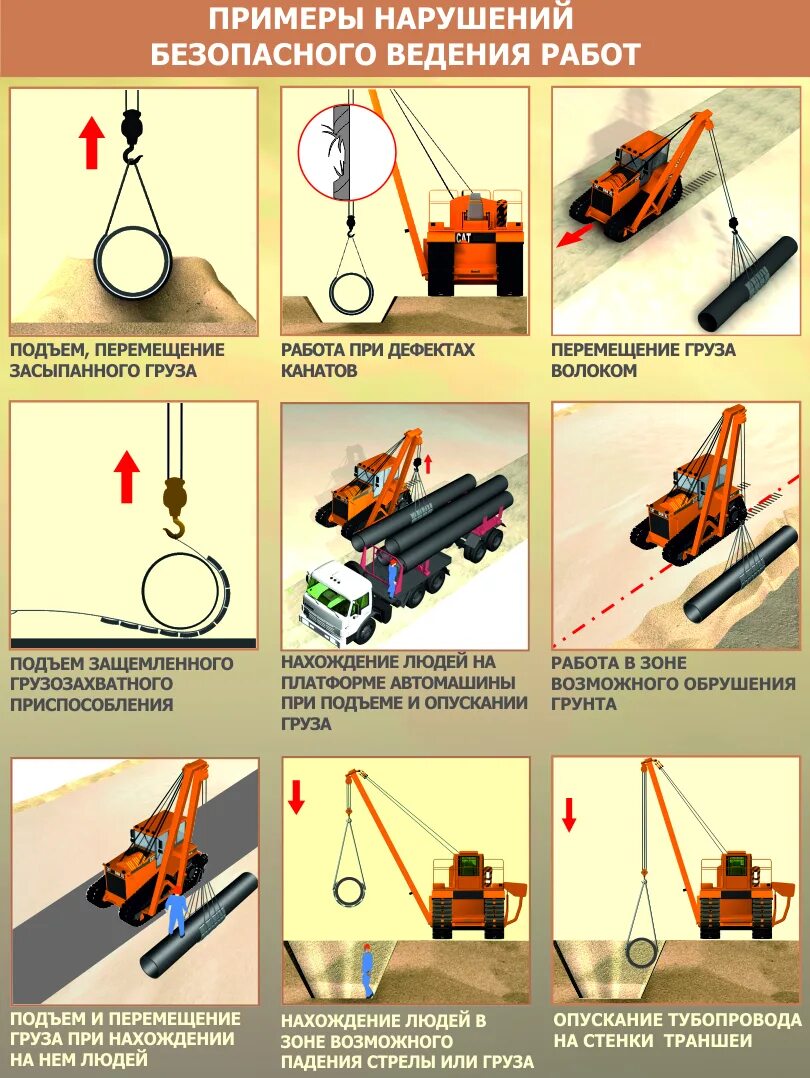 ПРИМЕРЫ НАРУШЕНИЙ БЕЗОПАСНОГО ВЕДЕНИЯ РАБОТ

ПОДЪЕМ, ПЕРЕМЕЩЕНИЕ ЗАСЫПАННОГО ГРУЗА

CAT

РАБОТА ПРИ ДЕФЕКТАХ КАНАТОВ

ПЕРЕМЕЩЕНИЕ ГРУЗА ВОЛОКОМ

ПОДЪЕМ ЗАЩЕМЛЕННОГО ГРУЗОЗАХВАТНОГО ПРИСПОСОБЛЕНИЯ

НАХОЖДЕНИЕ ЛЮДЕЙ НА ПЛАТФОРМЕ АВТОМАШИНЫ ПРИ ПОДЪЕМЕ И ОПУСКАНИИ ГРУЗА

РАБОТА В ЗОНЕ ВОЗМОЖНОГО ОБРУШЕНИЯ ГРУНТА

ПОДЪЕМ И ПЕРЕМЕЩЕНИЕ ГРУЗА ПРИ НАХОЖДЕНИИ НА НЕМ ЛЮДЕЙ

НАХОЖДЕНИЕ ЛЮДЕЙ В ЗОНЕ ВОЗМОЖНОГО ПАДЕНИЯ СТРЕЛЫ ИЛИ ГРУЗА

ОПУСКАНИЕ ТУБОПРОВОДА НА СТЕНКИ ТРАНШЕИ