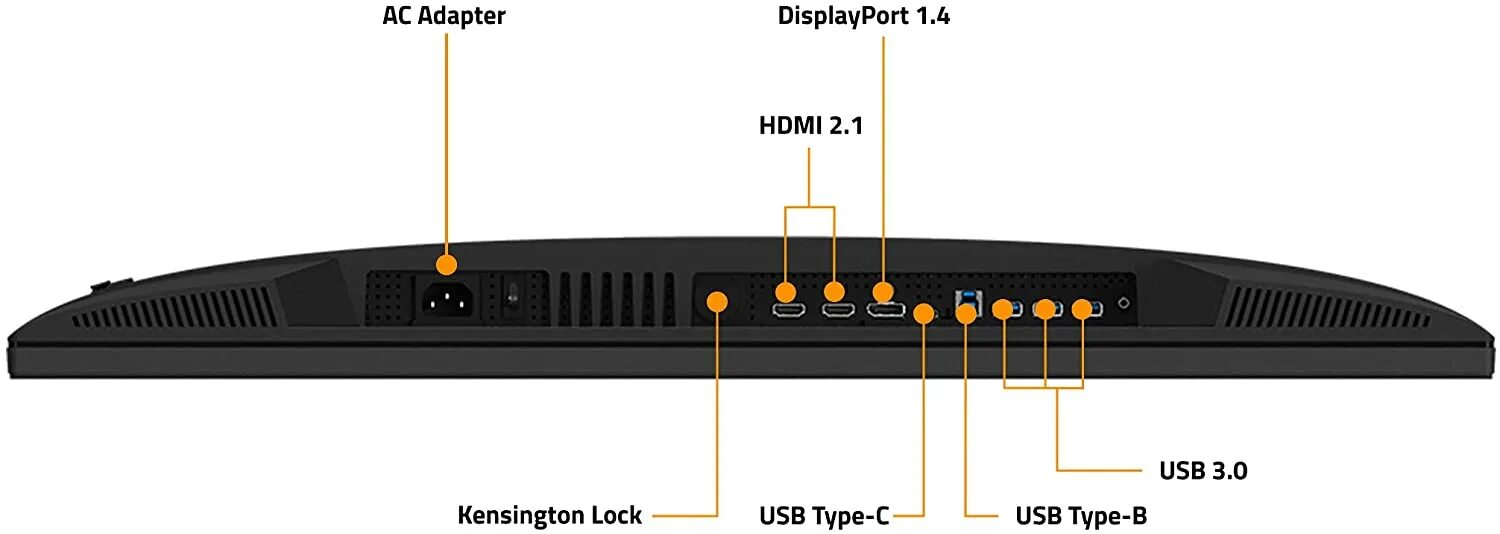 AC Adapter

DisplayPort 1.4

HDMI 2.1

USB 3.0

Kensington Lock

USB Type-C

USB Type-B