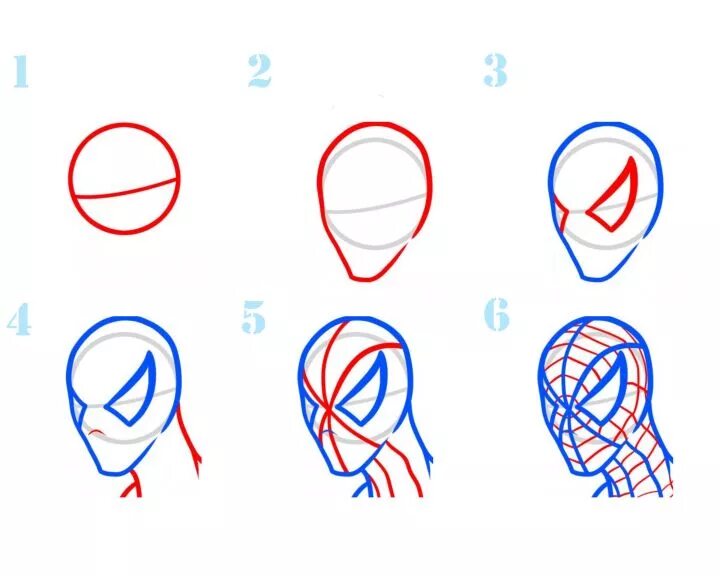 1

2

3

4

5

6