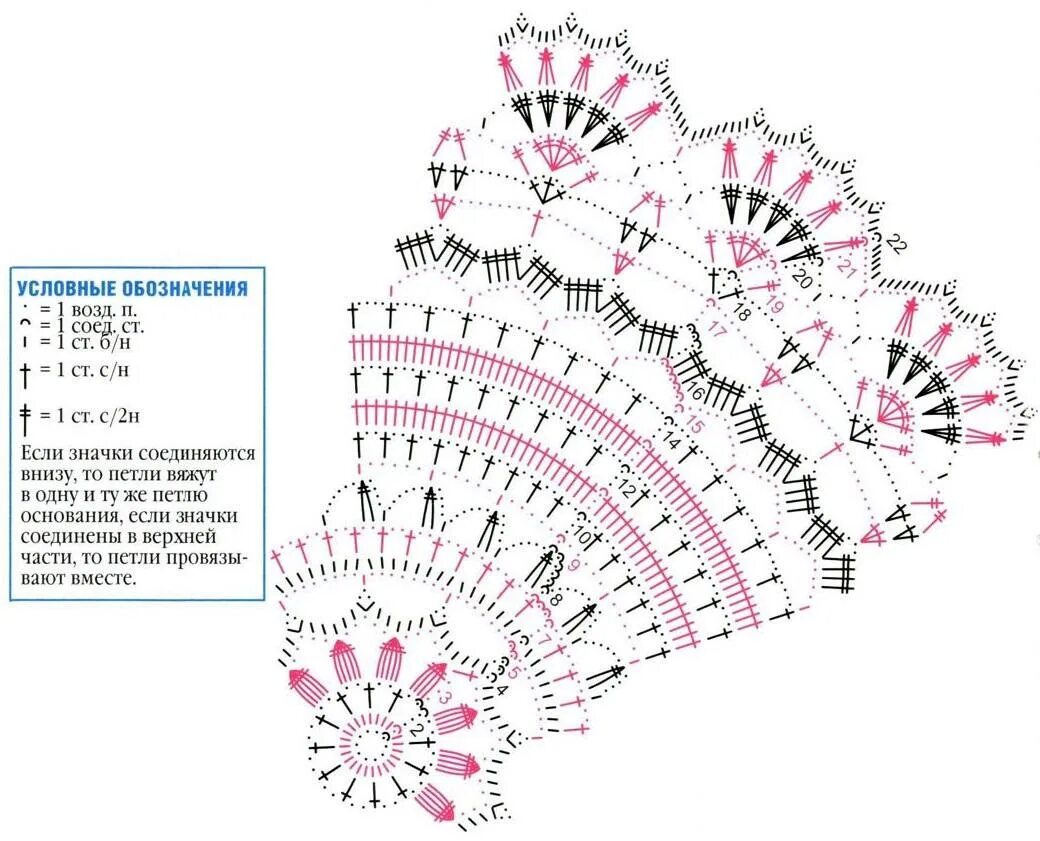 УСЛОВНЫЕ ОБОЗНАЧЕНИЯ
· = 1 возд. п.
⌒ = 1 соед. ст.
ı = 1 ст. б/н
† = 1 ст. с/н
‡ = 1 ст. с/2н

Если значки соединяются внизу, то петли вяжут в одну и ту же петлю основания, если значки соединены в верхней части, то петли провязывают вместе.

1 2 3 4 5 6 7 8 9 10 11 12 13 14 15 16 17 18 19 20 21 22