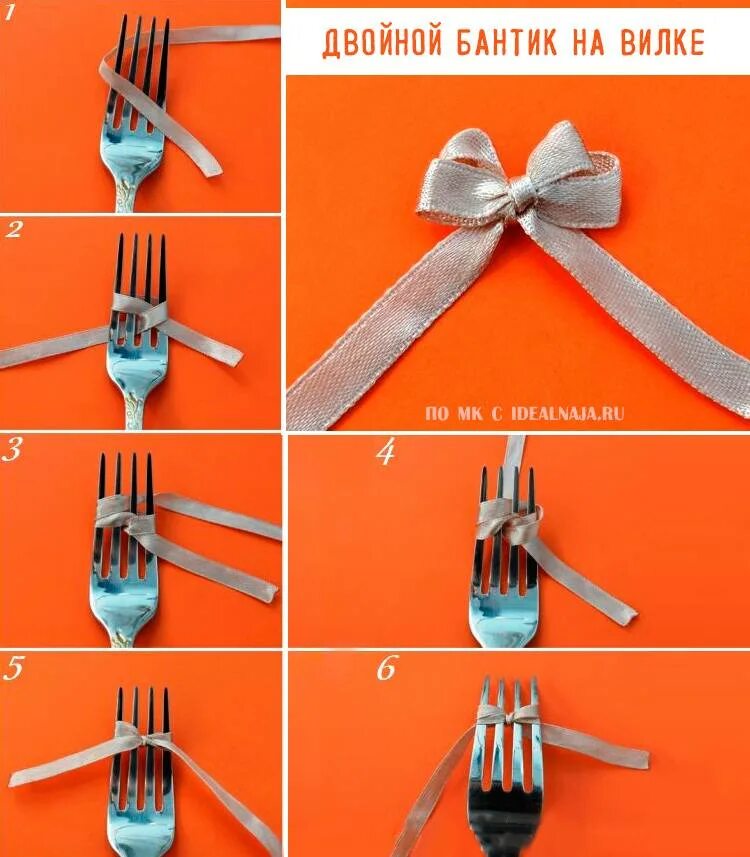 1

ДВОЙНОЙ БАНТИК НА ВИЛКЕ

2

ПО МК С IDEALNAJA.RU

3

4

5

6