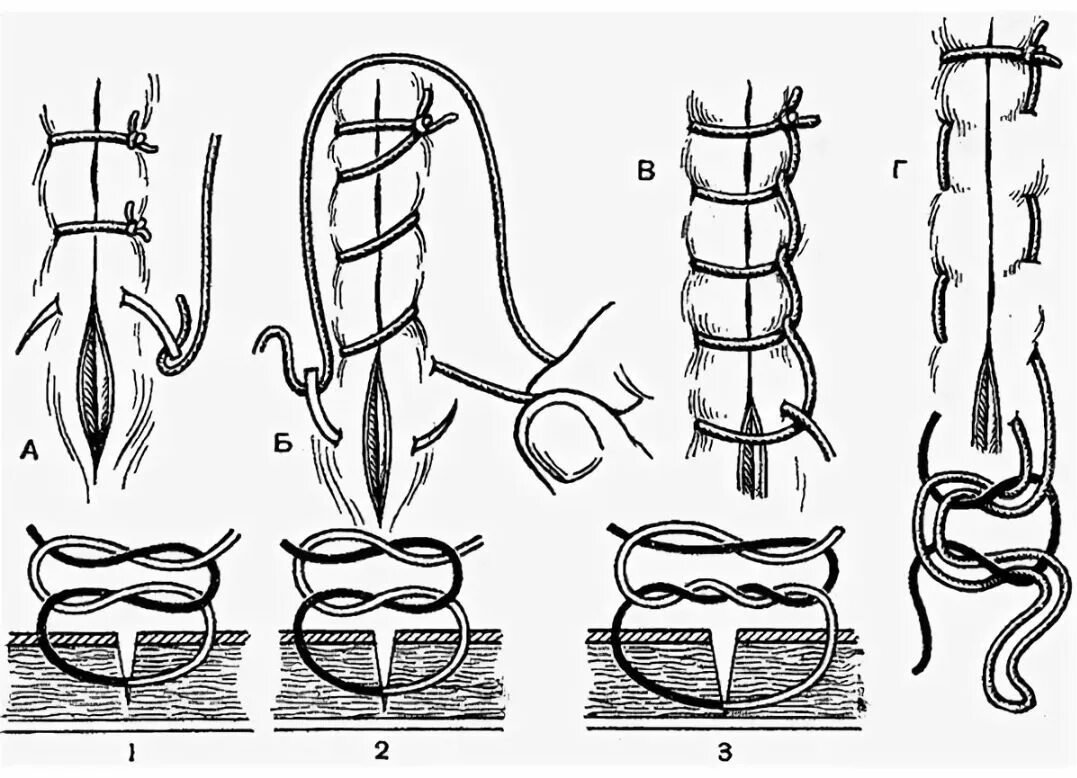 А
Б
В
Г
1
2
3