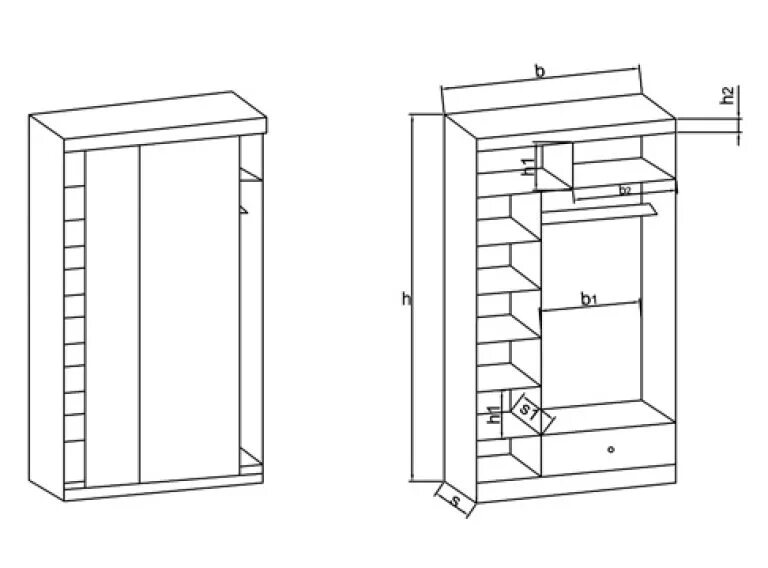 b
h2
h1
b2
h
b1
h1
s1
s