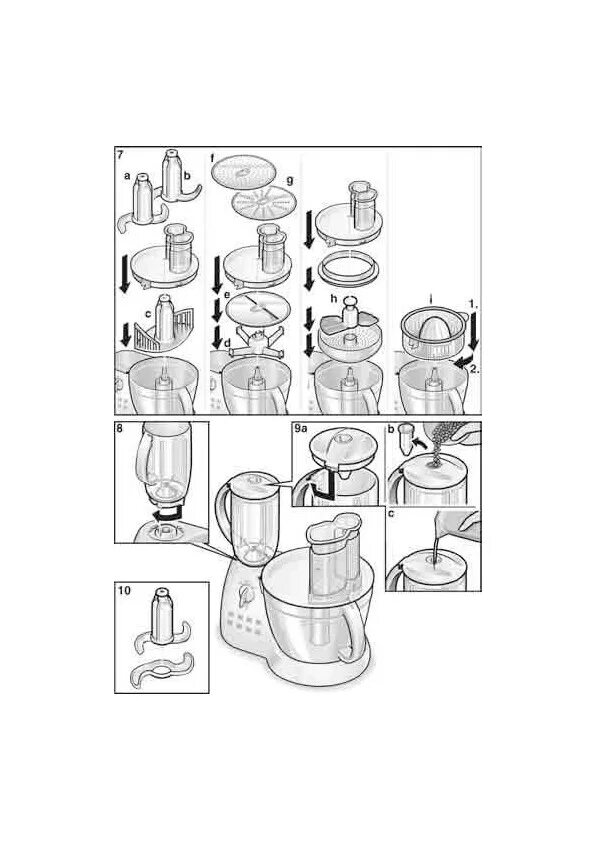 7
a
b
c
f
g
e
d
h
i
1.
2.
8
9a
b
c
10