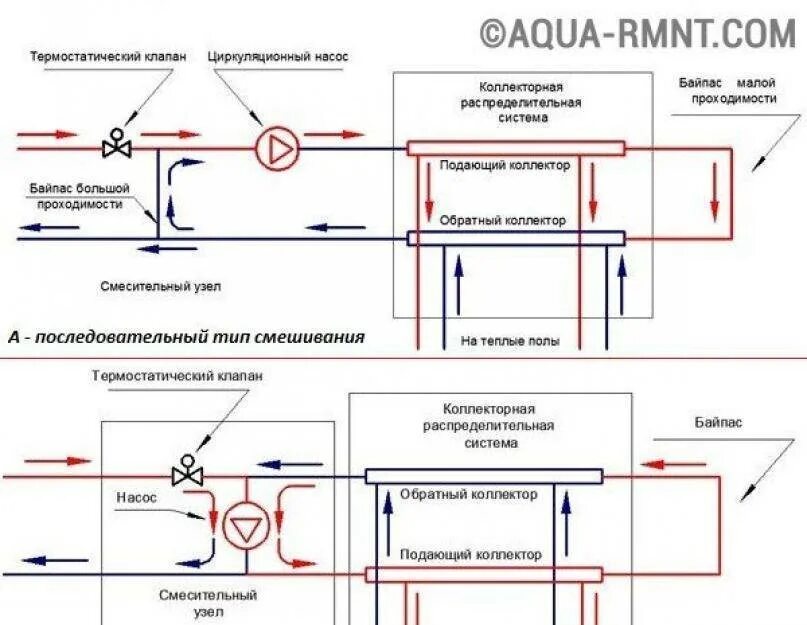 ©AQUA-RMNT.COM

Термостатический клапан

Циркуляционный насос

Коллекторная распределительная система

Байпас малой проходимости

Подающий коллектор

Байпас большой проходимости

Обратный коллектор

Смесительный узел

А - последовательный тип смешивания

На теплые полы

Термостатический клапан

Коллекторная распределительная система

Байпас

Насос

Обратный коллектор

Подающий коллектор

Смесительный узел