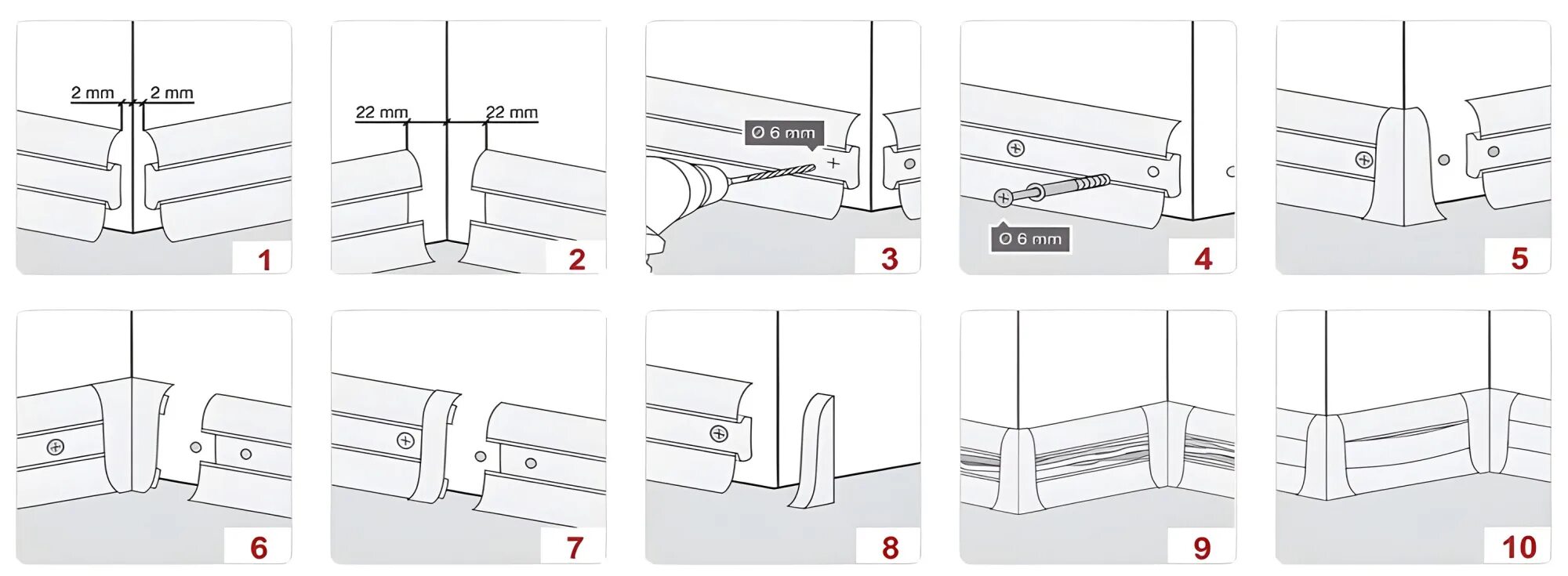 2 mm 2 mm
1

22 mm 22 mm
2

Ø 6 mm
3

Ø 6 mm
4

5

6

7

8

9

10