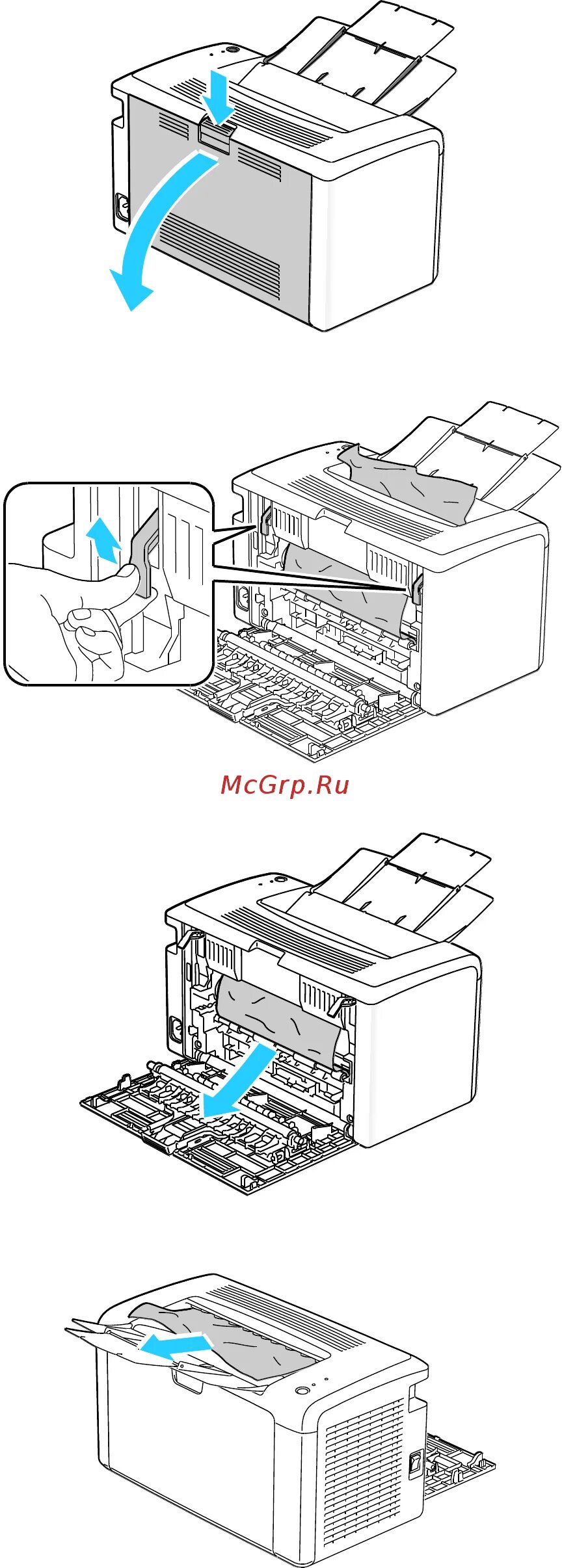 McGrp.Ru