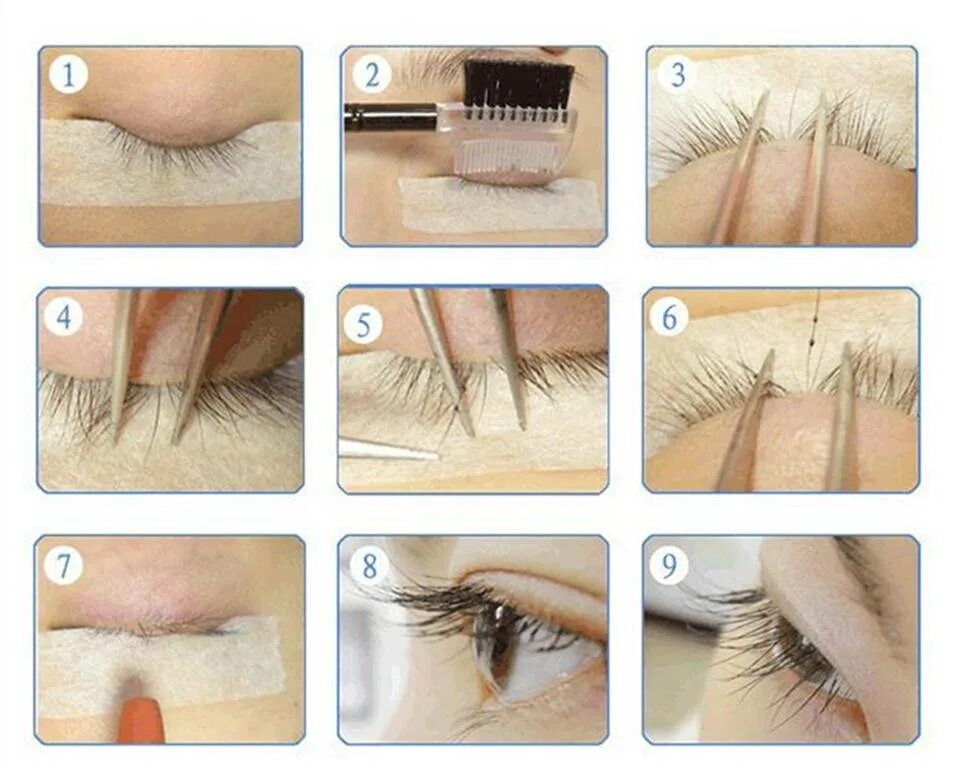 1

2

3

4

5

6

7

8

9