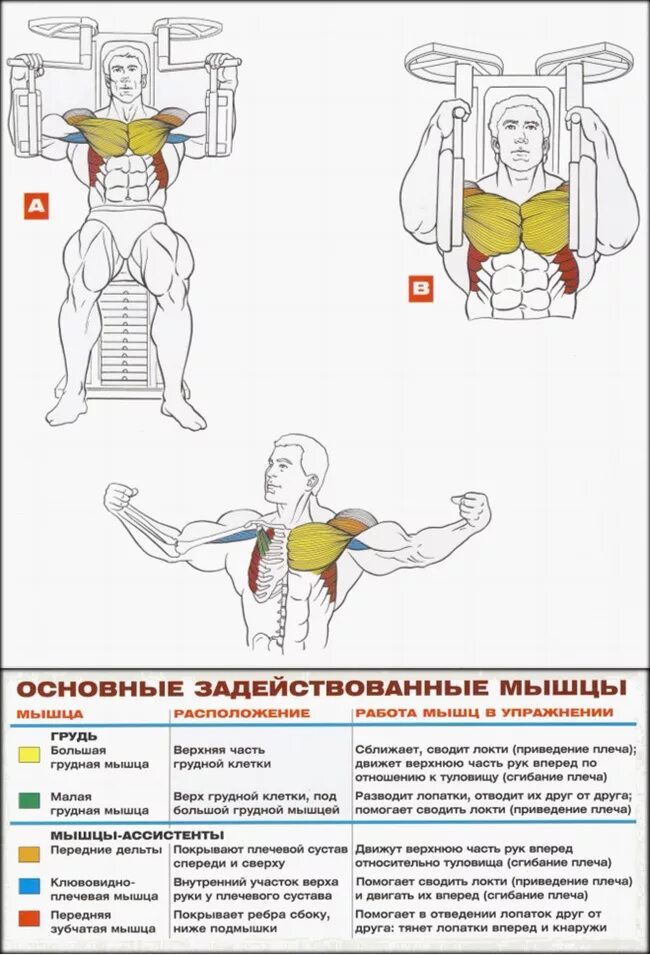 A

B

ОСНОВНЫЕ ЗАДЕЙСТВОВАННЫЕ МЫШЦЫ

| МЫШЦА | РАСПОЛОЖЕНИЕ | РАБОТА МЫШЦ В УПРАЖНЕНИИ |
|---|---|---|
| ГРУДЬ | | |
| Большая грудная мышца | Верхняя часть грудной клетки | Сближает, сводит локти (приведение плеча); движет верхнюю часть рук вперед по отношению к туловищу (сгибание плеча) |
| Малая грудная мышца | Верх грудной клетки, под большой грудной мышцей | Разводит лопатки, отводит их друг от друга; помогает сводить локти (приведение плеча) |
| МЫШЦЫ-АССИСТЕНТЫ | | |
| Передние дельты | Покрывают плечевой сустав спереди и сверху | Движут верхнюю часть рук вперед относительно туловища (сгибание плеча) |
| Клювовидно-плечевая мышца | Внутренний участок верха руки у плечевого сустава | Помогает сводить локти (приведение плеча) и двигать их вперед (сгибание плеча) |
| Передняя зубчатая мышца | Покрывает ребра сбоку, ниже подмышки | Помогает в отведении лопаток друг от друга: тянет лопатки вперед и кнаружи |