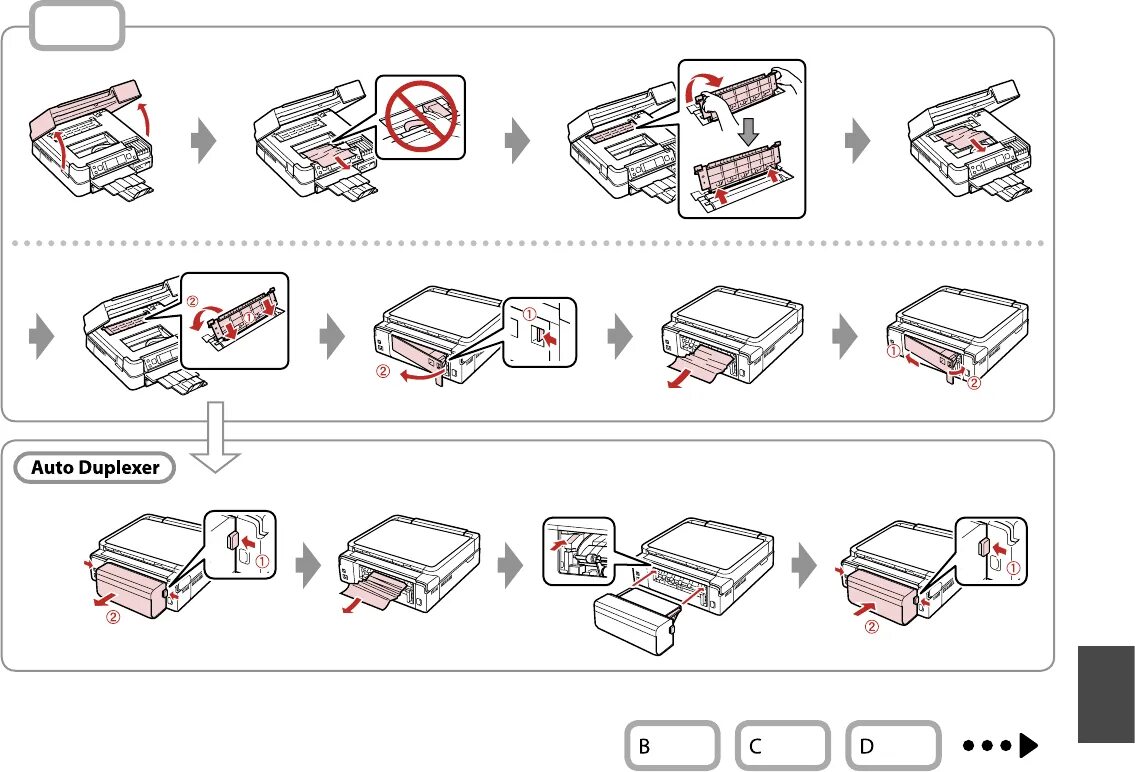 ②

①

②

①

②

Auto Duplexer

①

②

①

②

B C D